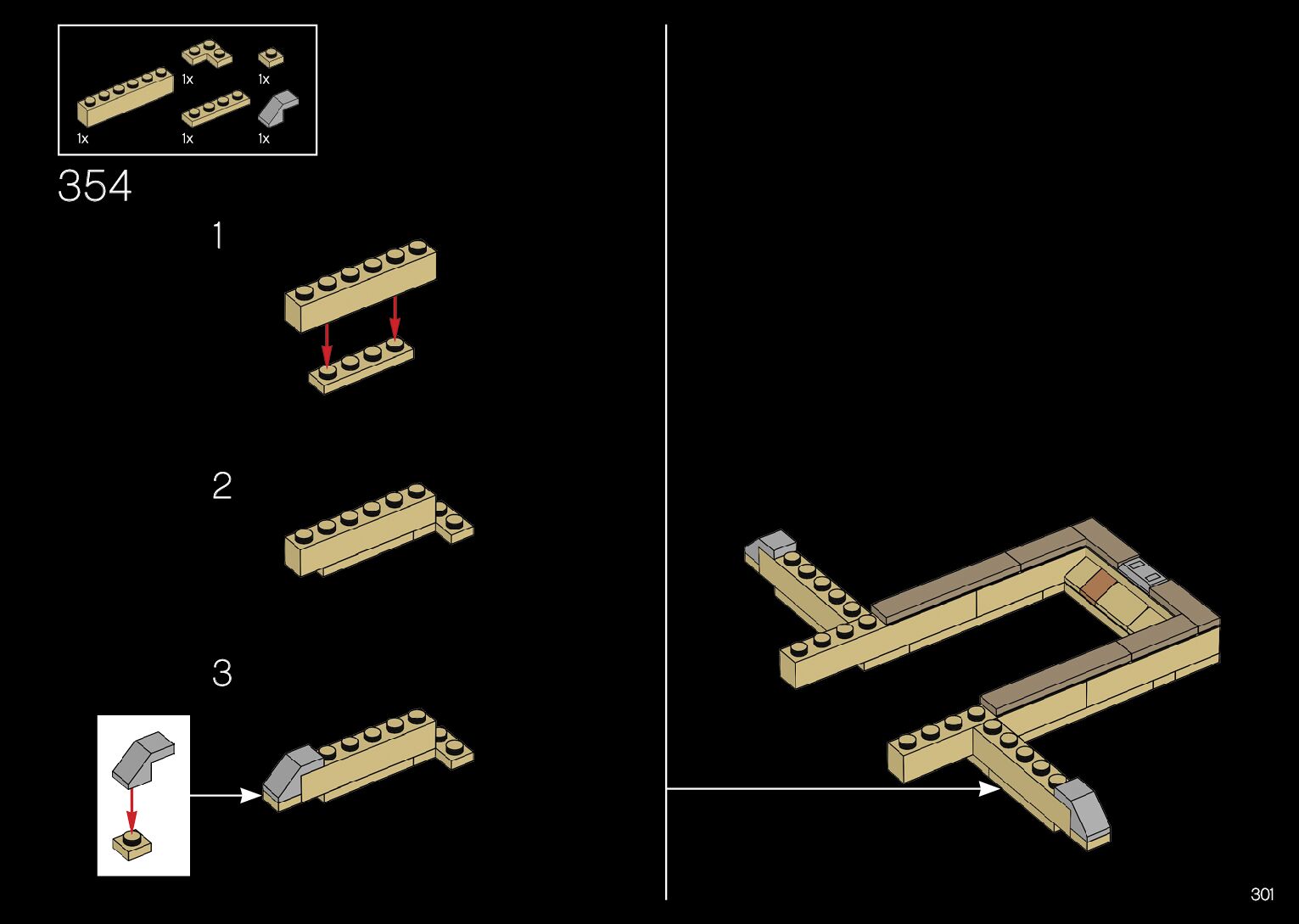 1x
1x
1x
1x
1x

354

1

2

3

301