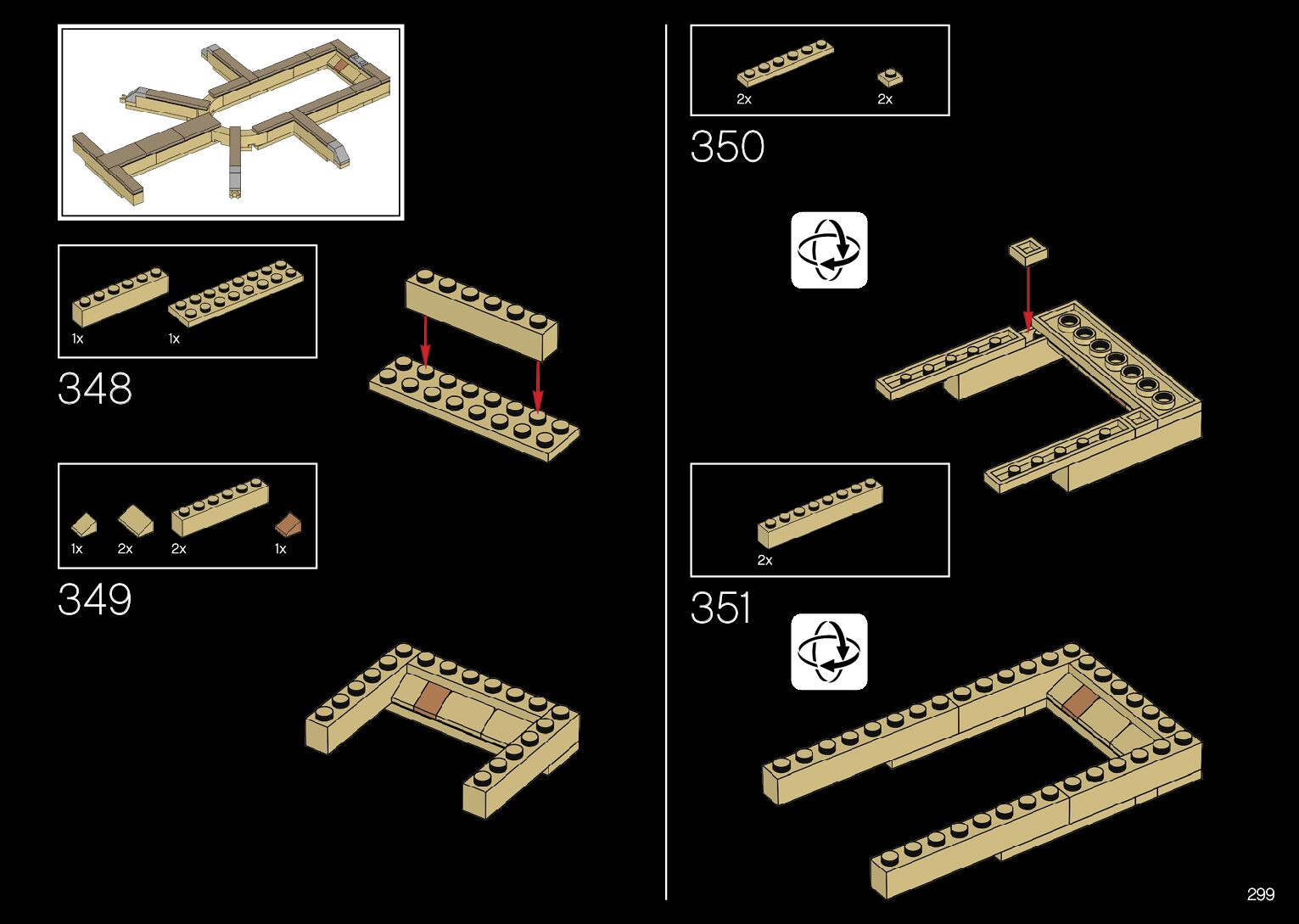 1x 1x

348

1x 2x 2x 1x

349

2x 2x

350

2x

351

299