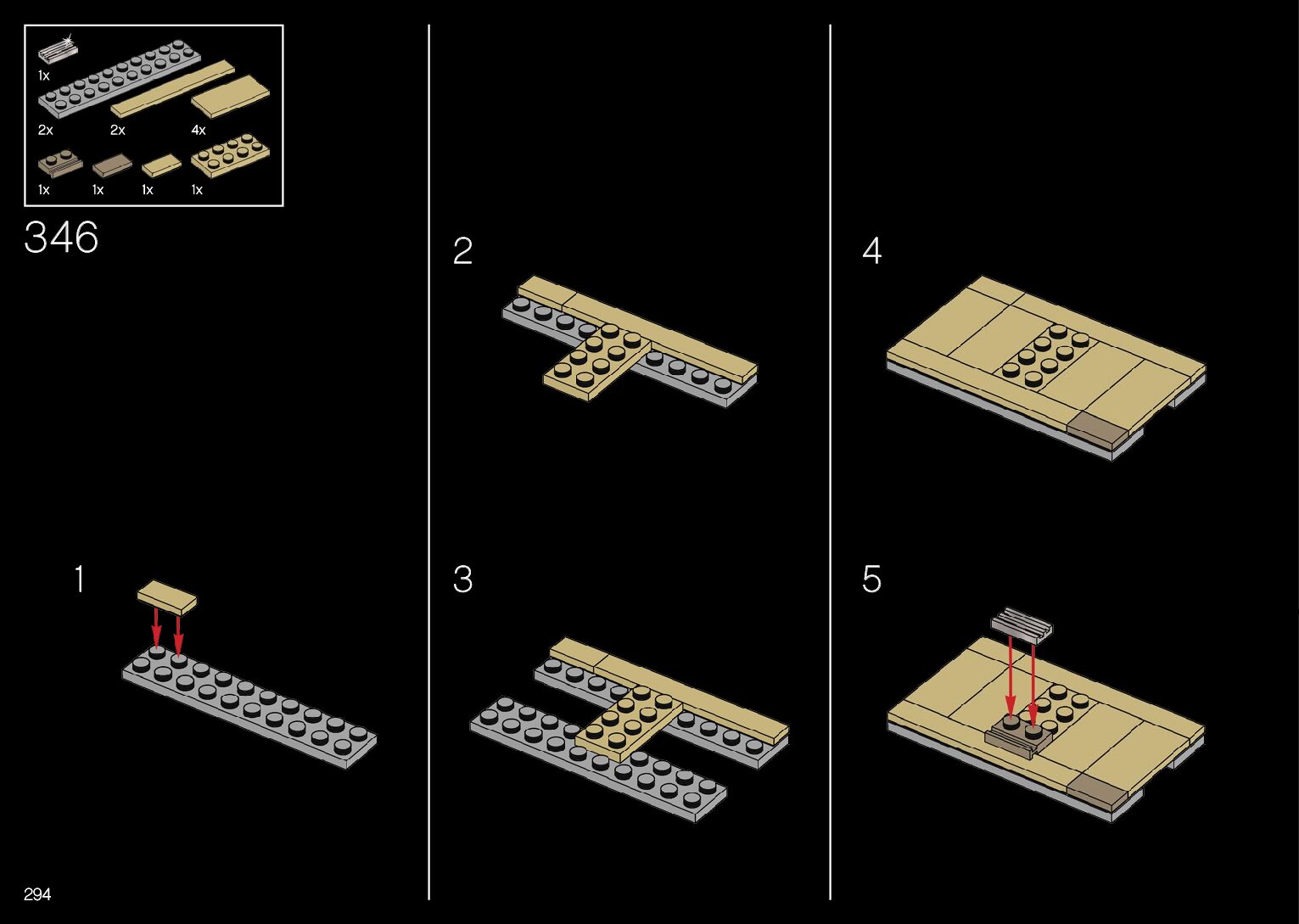 1x

2x 2x 4x

1x 1x 1x 1x

346

1

2

3

4

5

294