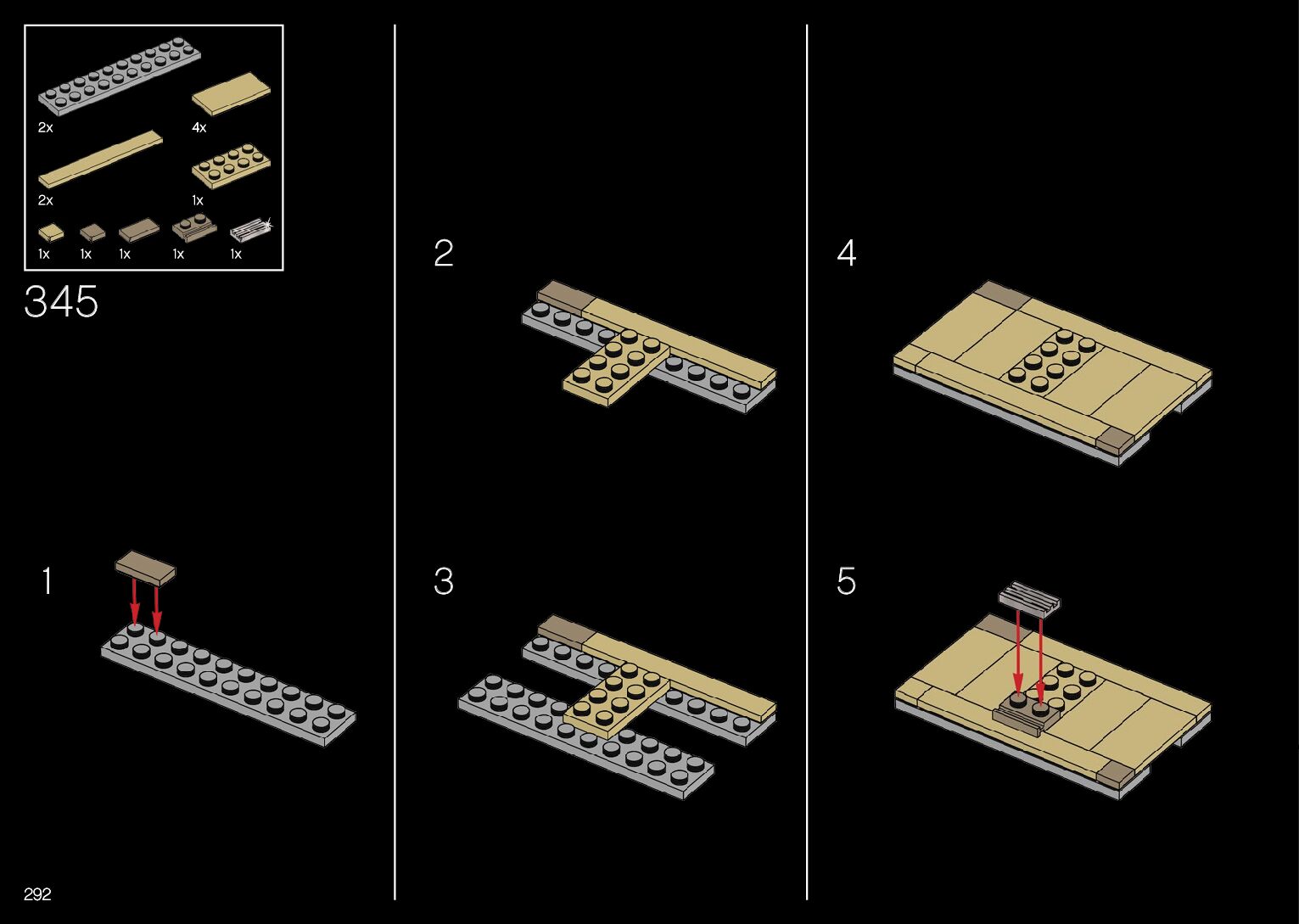 2x
4x
2x
1x
1x
1x
1x
1x
1x

345

1

2

3

4

5

292