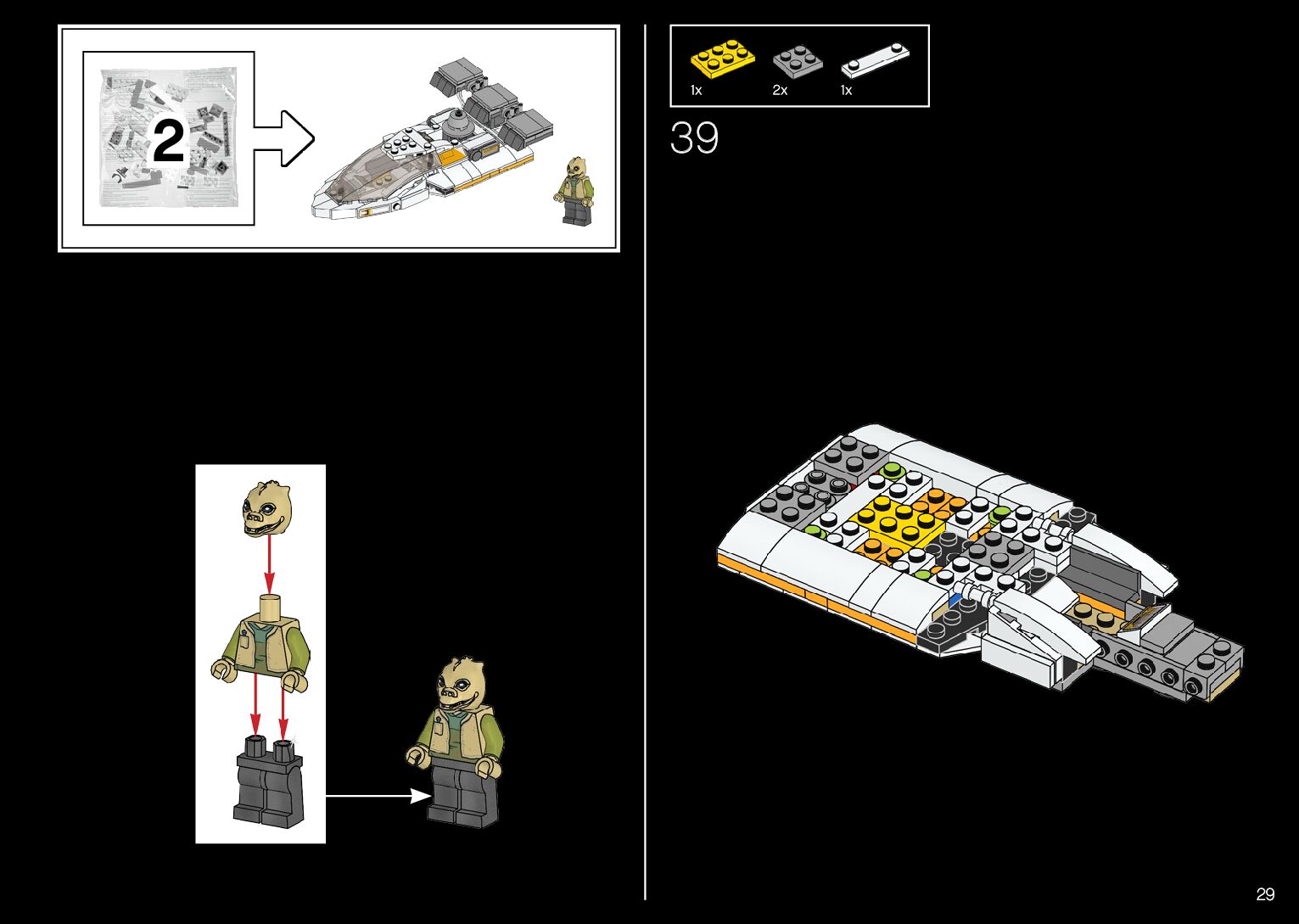 2

1x 2x 1x

39

29