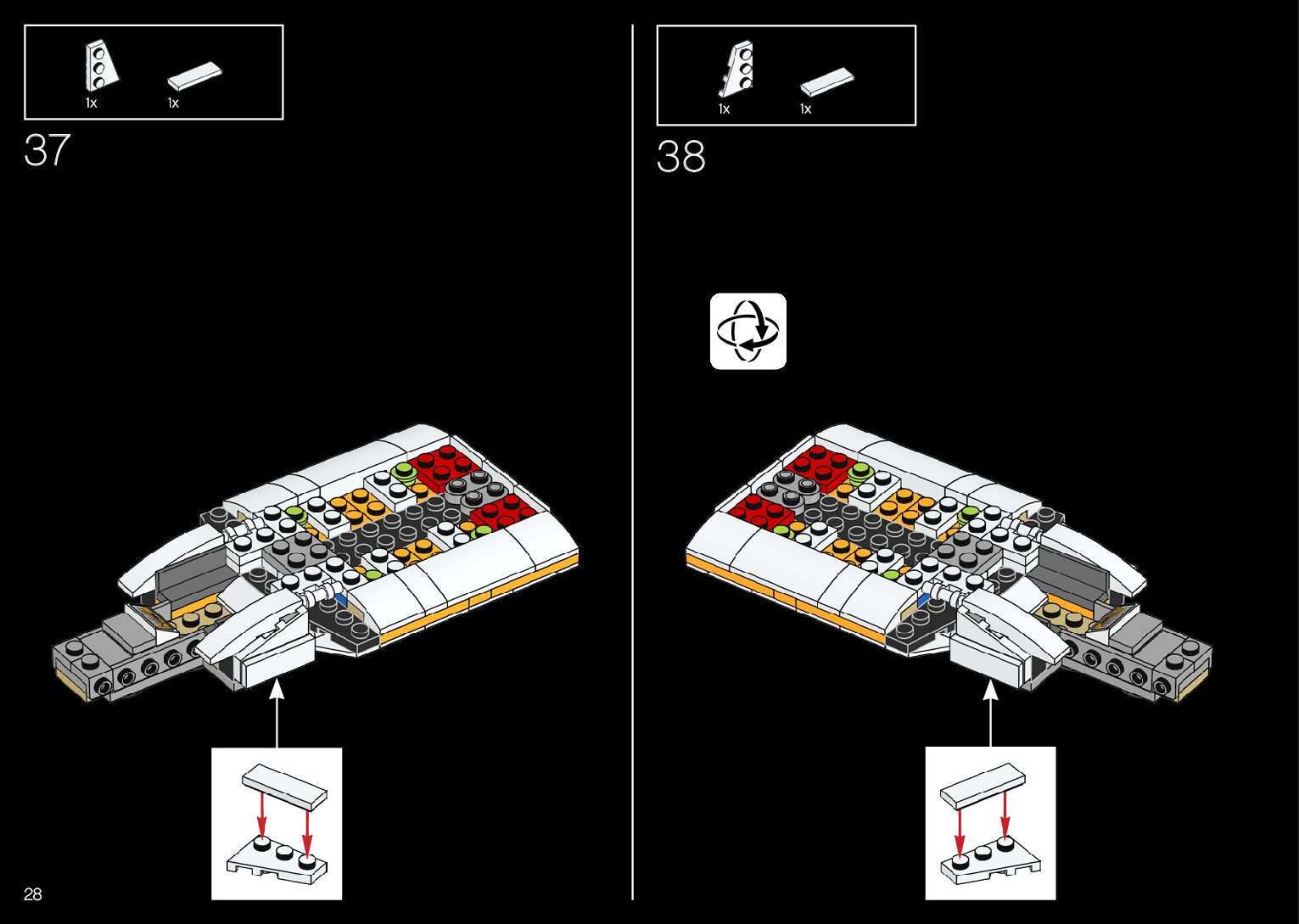 1x 1x

37

28

1x 1x

38