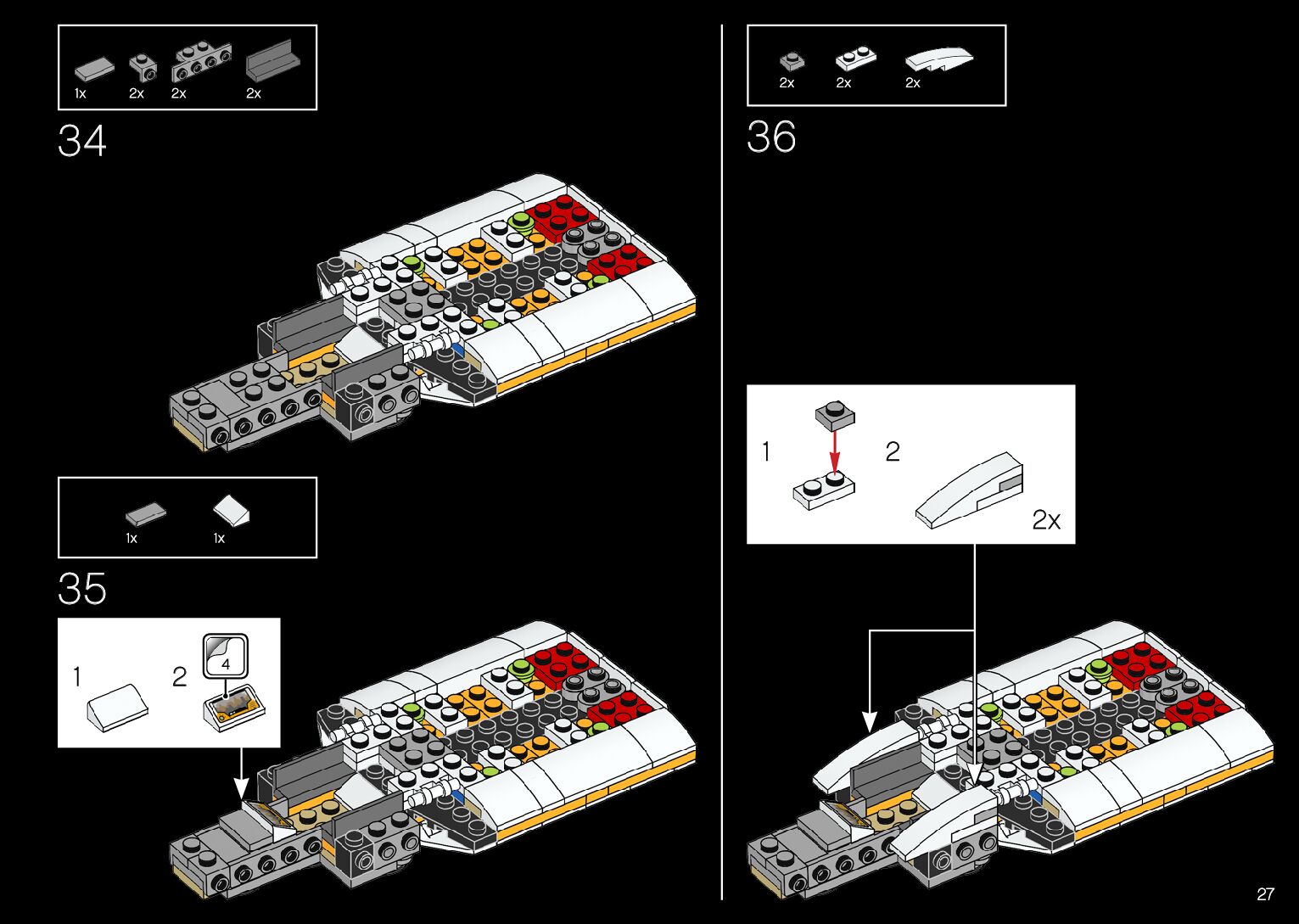 1x 2x 2x 2x

34

1x 1x

35

1 2

4

2x 2x 2x

36

1 2

2x

27