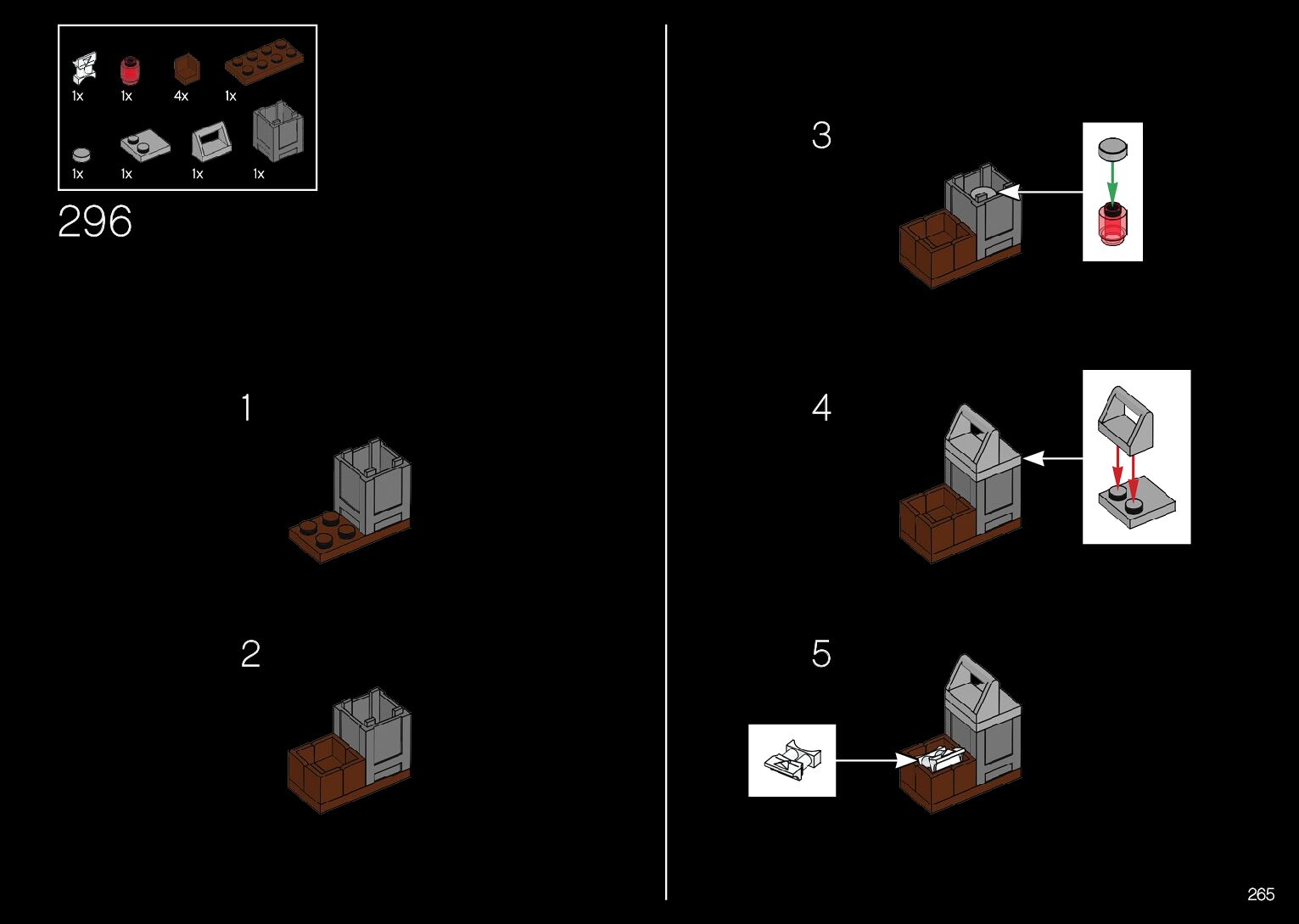 1x 1x 4x 1x

1x 1x 1x 1x

296

1

2

3

4

5

265