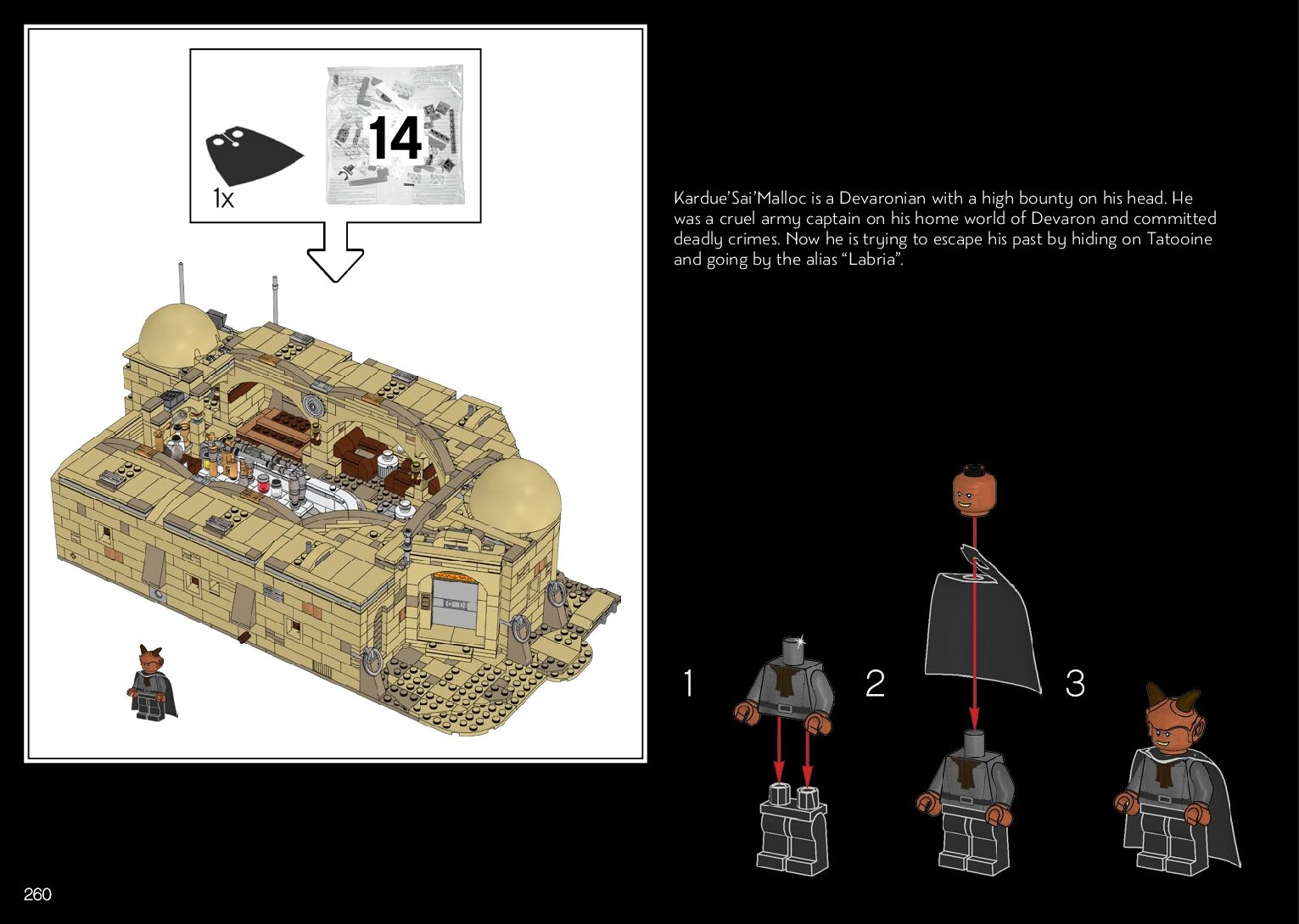 1x

14

Kardue'Sai'Malloc is a Devaronian with a high bounty on his head. He was a cruel army captain on his home world of Devaron and committed deadly crimes. Now he is trying to escape his past by hiding on Tatooine and going by the alias "Labria".

1

2

3

260