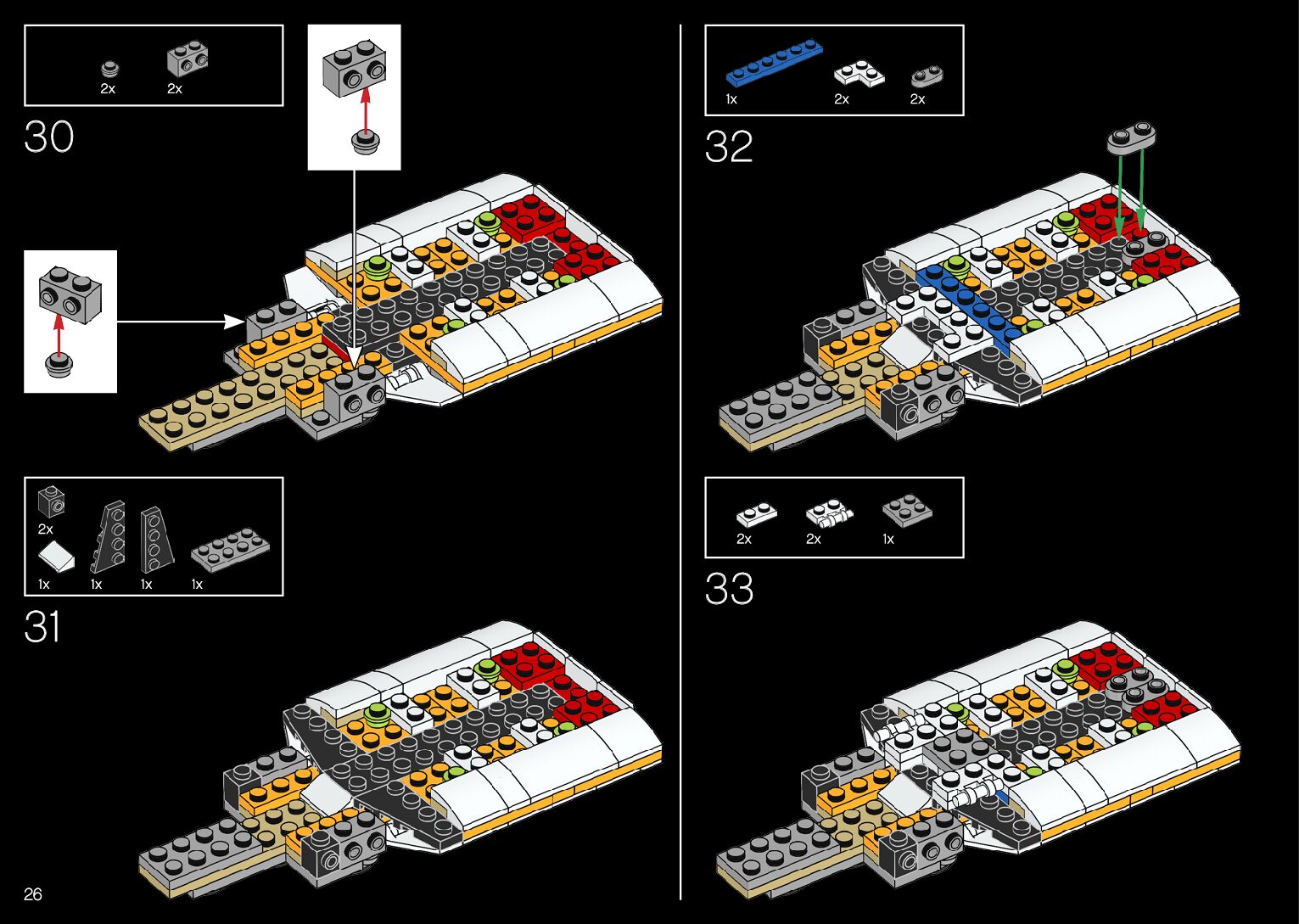 2x 2x

30

2x

1x 1x 1x 1x

31

26

1x 2x 2x

32

2x 2x 1x

33