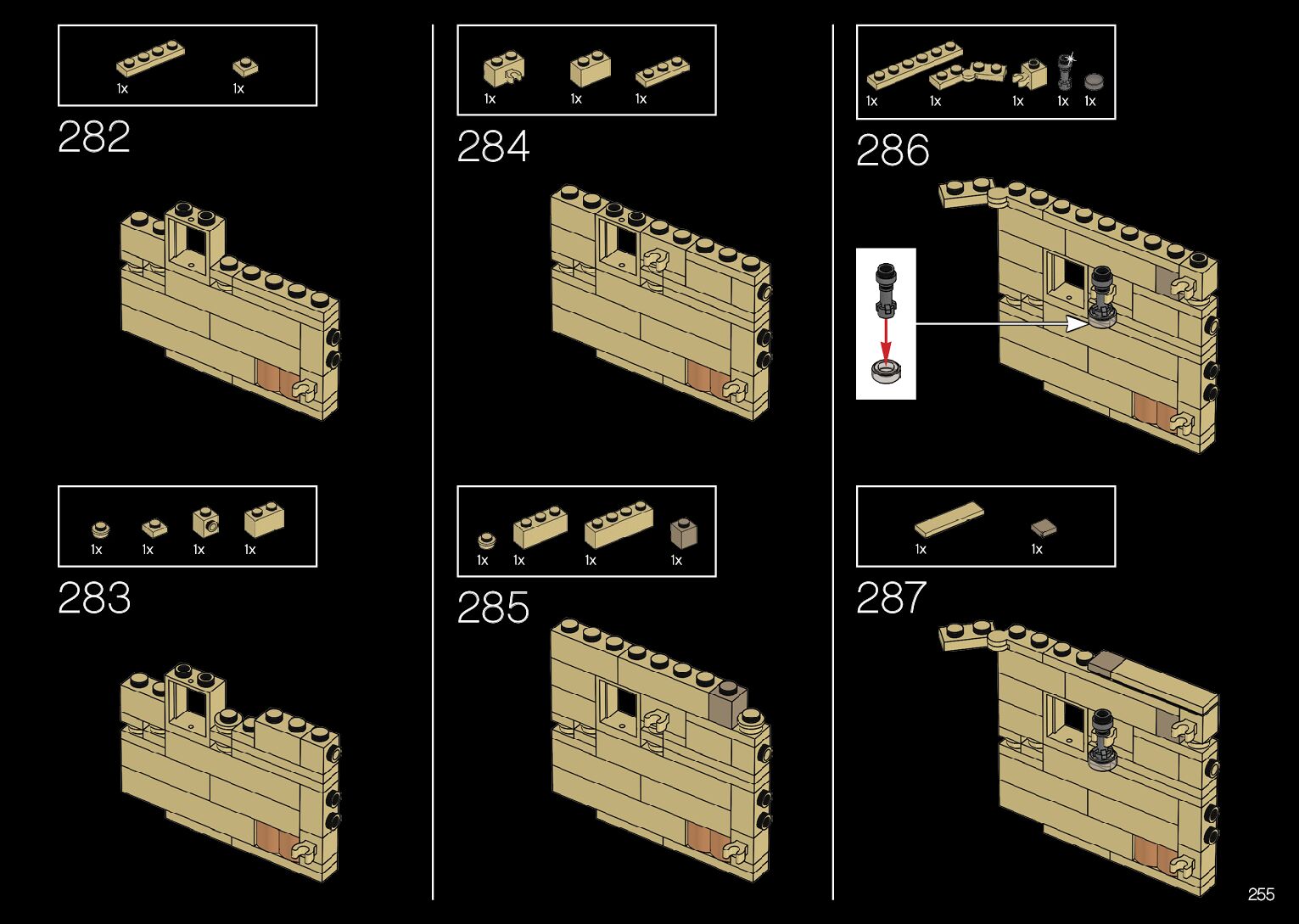 1x 1x

282

1x 1x 1x 1x

283

1x 1x 1x

284

1x 1x 1x 1x

285

1x 1x 1x 1x 1x

286

1x 1x

287

255