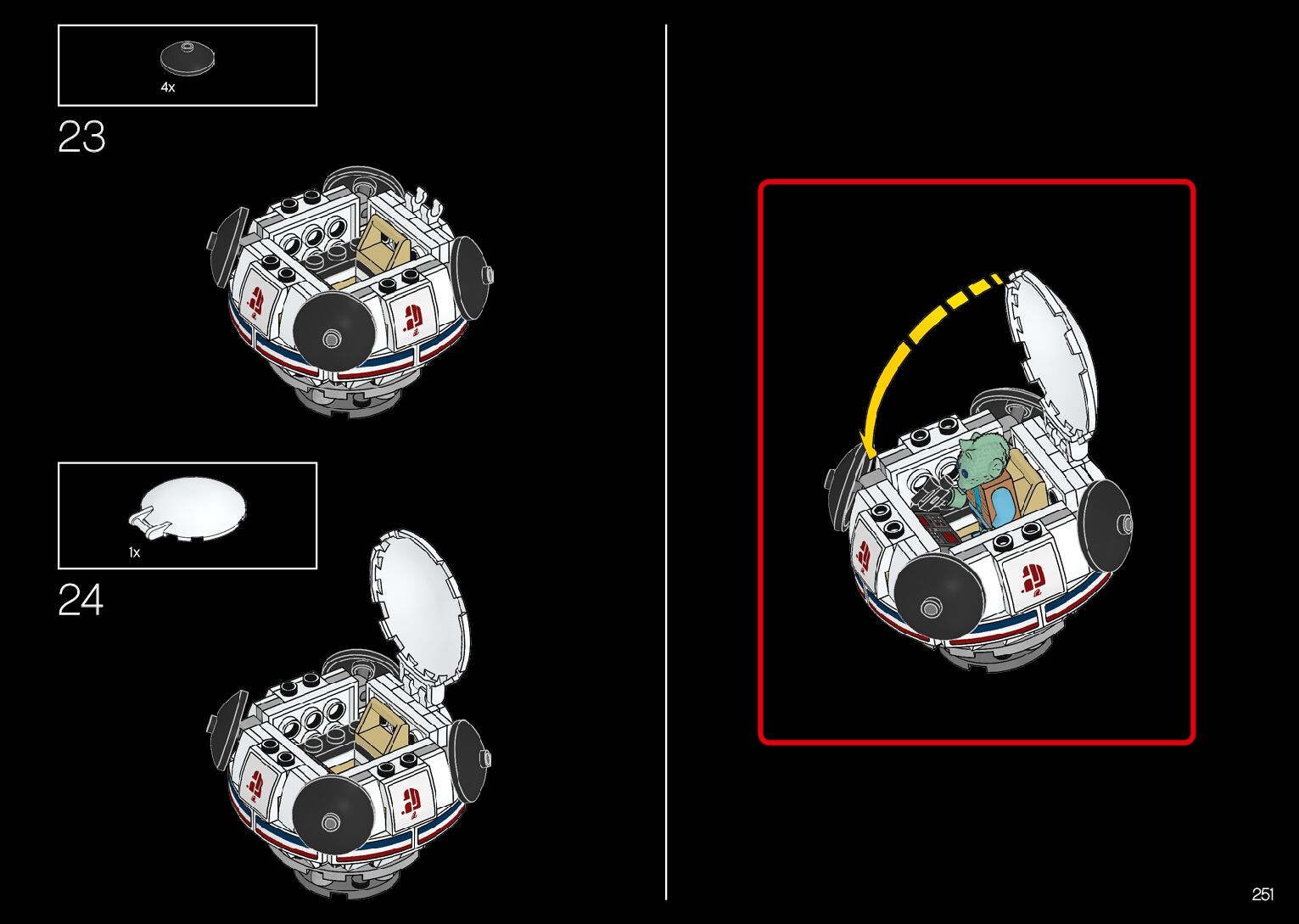 4x

23

1x

24

251