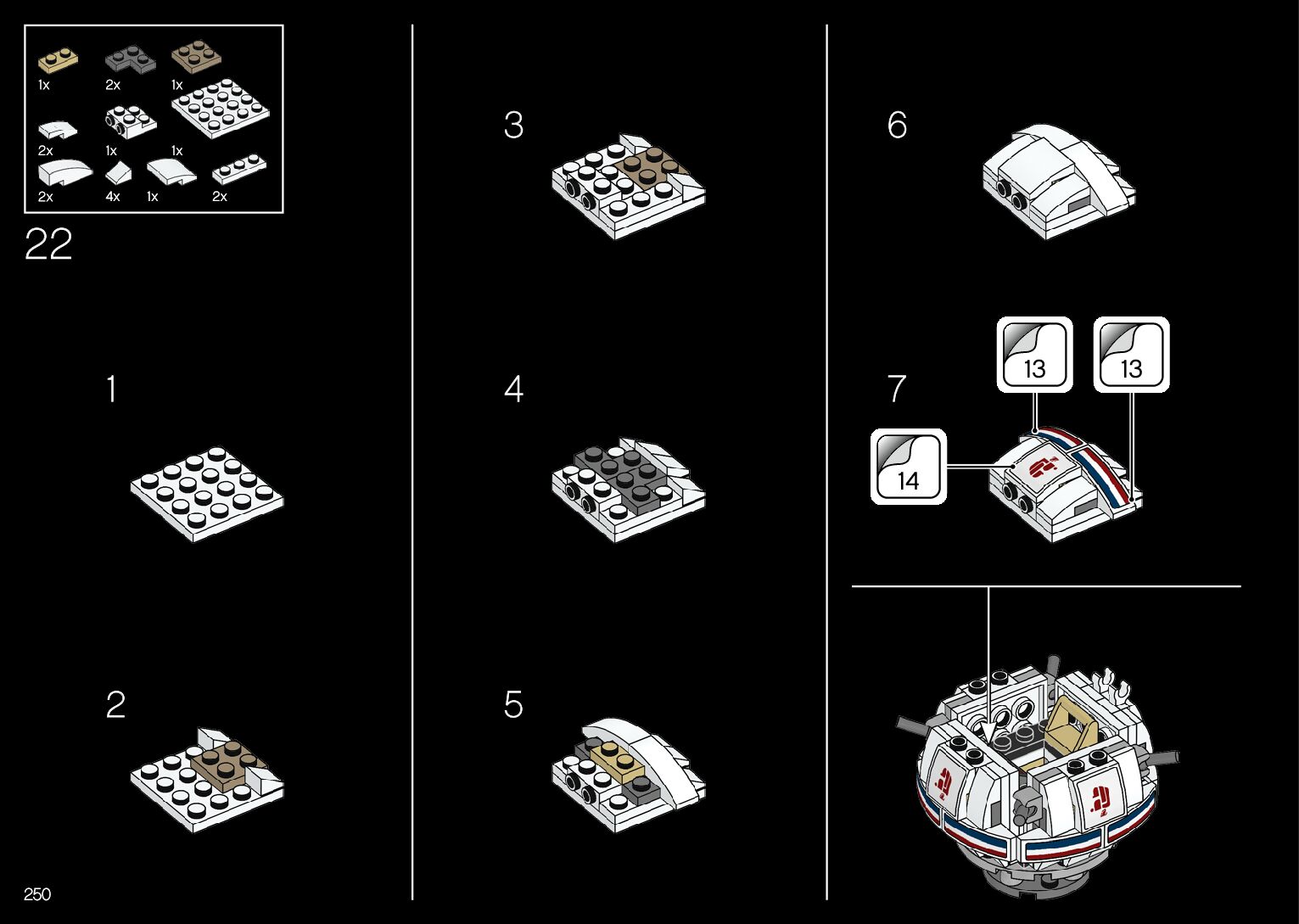 1x 2x 1x
2x 1x 1x
2x 4x 1x 2x

22

1

2

3

4

5

6

7

13

13

14

250