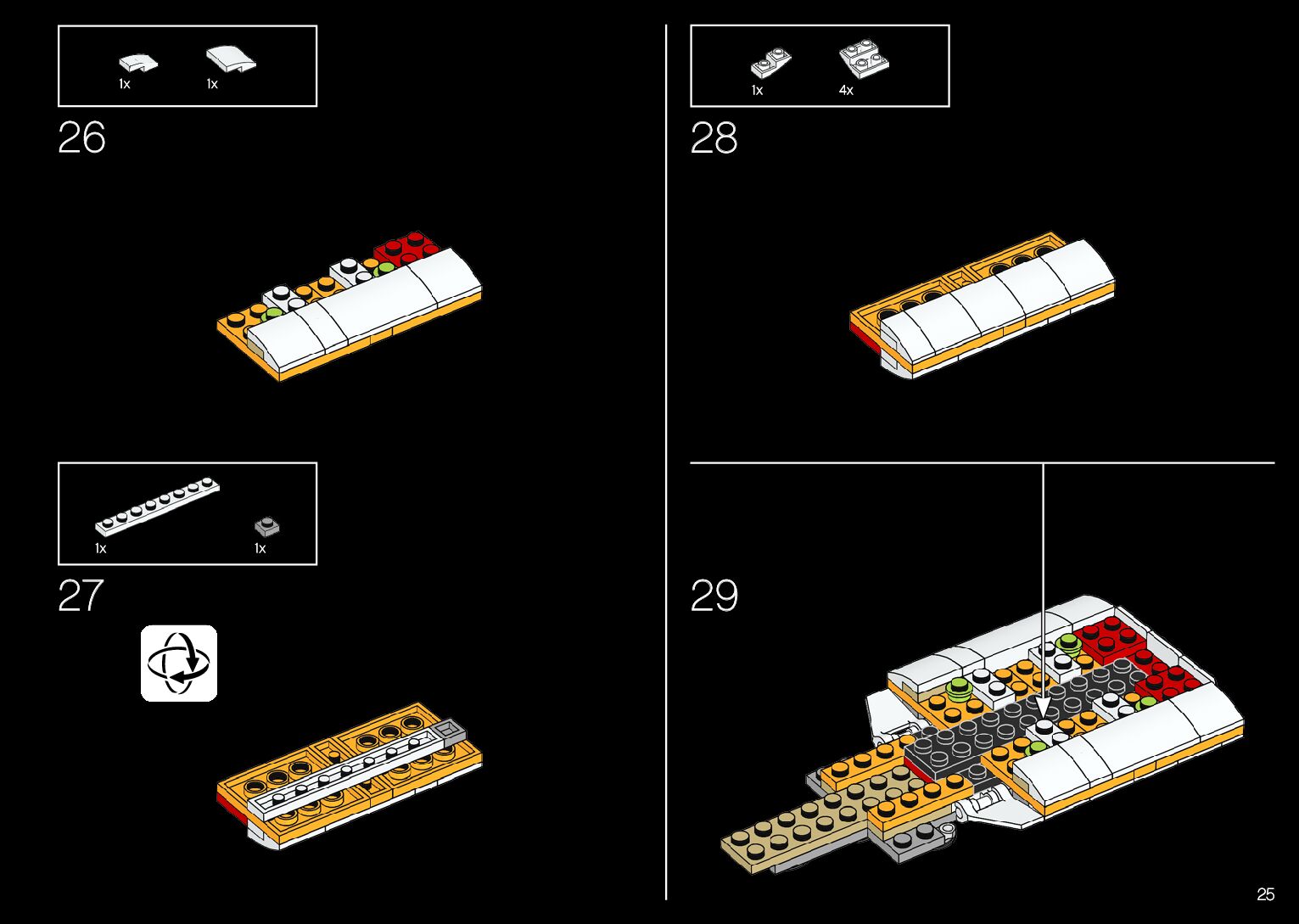 1x 1x

26

1x 1x

27

1x 4x

28

29

25