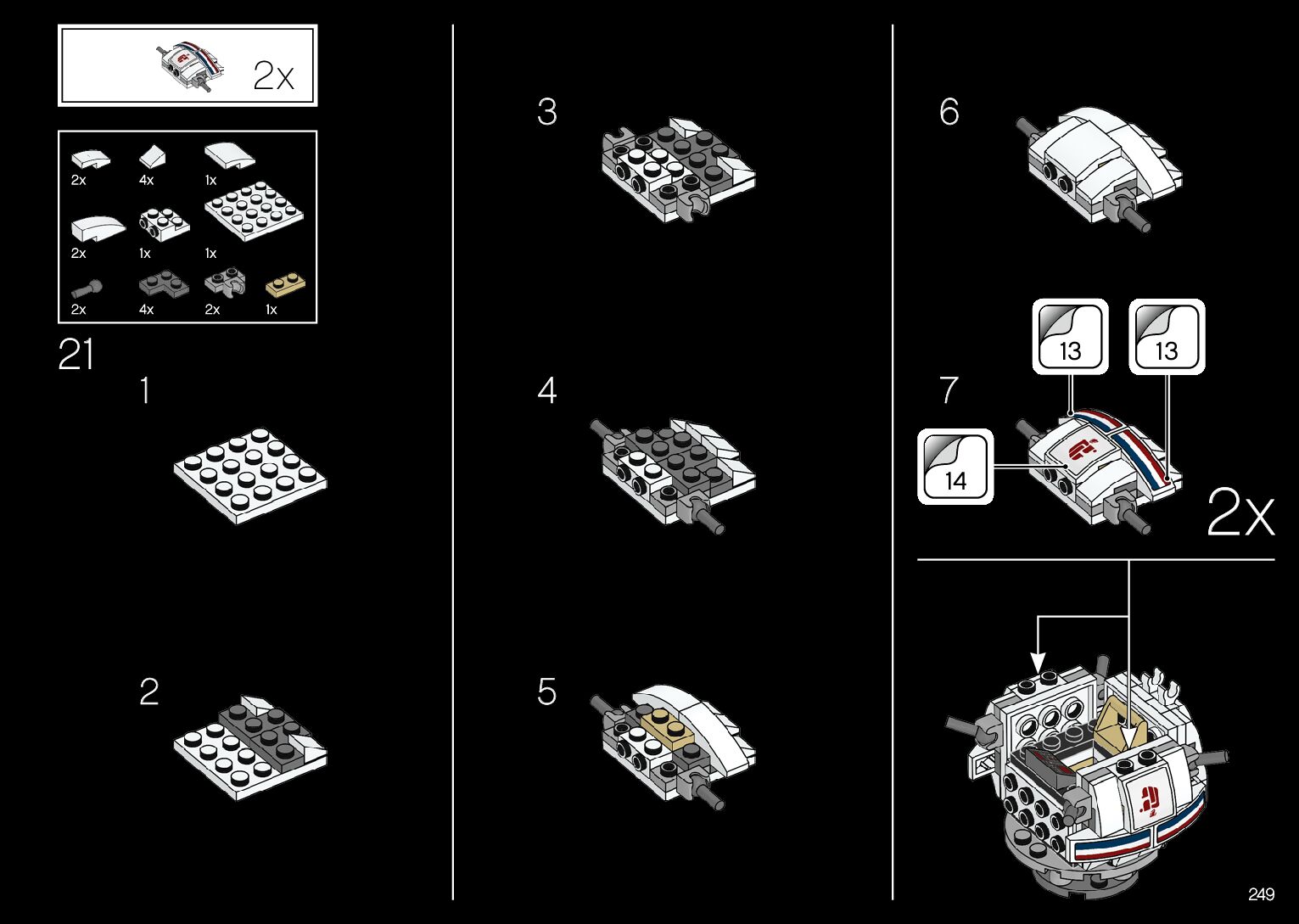 2x

2x 4x 1x
2x 1x 1x
2x 4x 2x 1x

21

1

2

3

4

5

6

7

13 13

14

2x

249