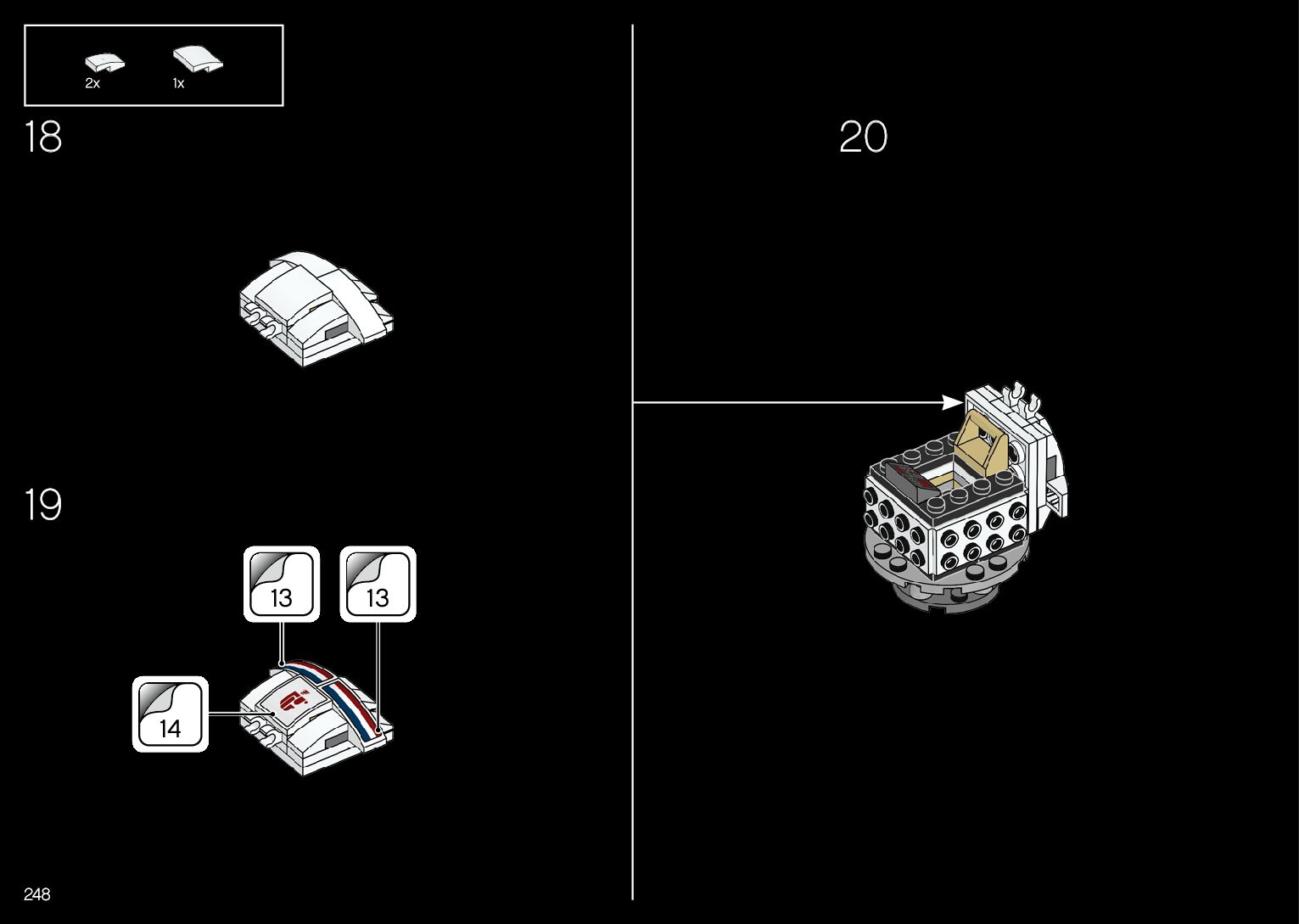 2x 1x

18

19

13

13

14

20

248