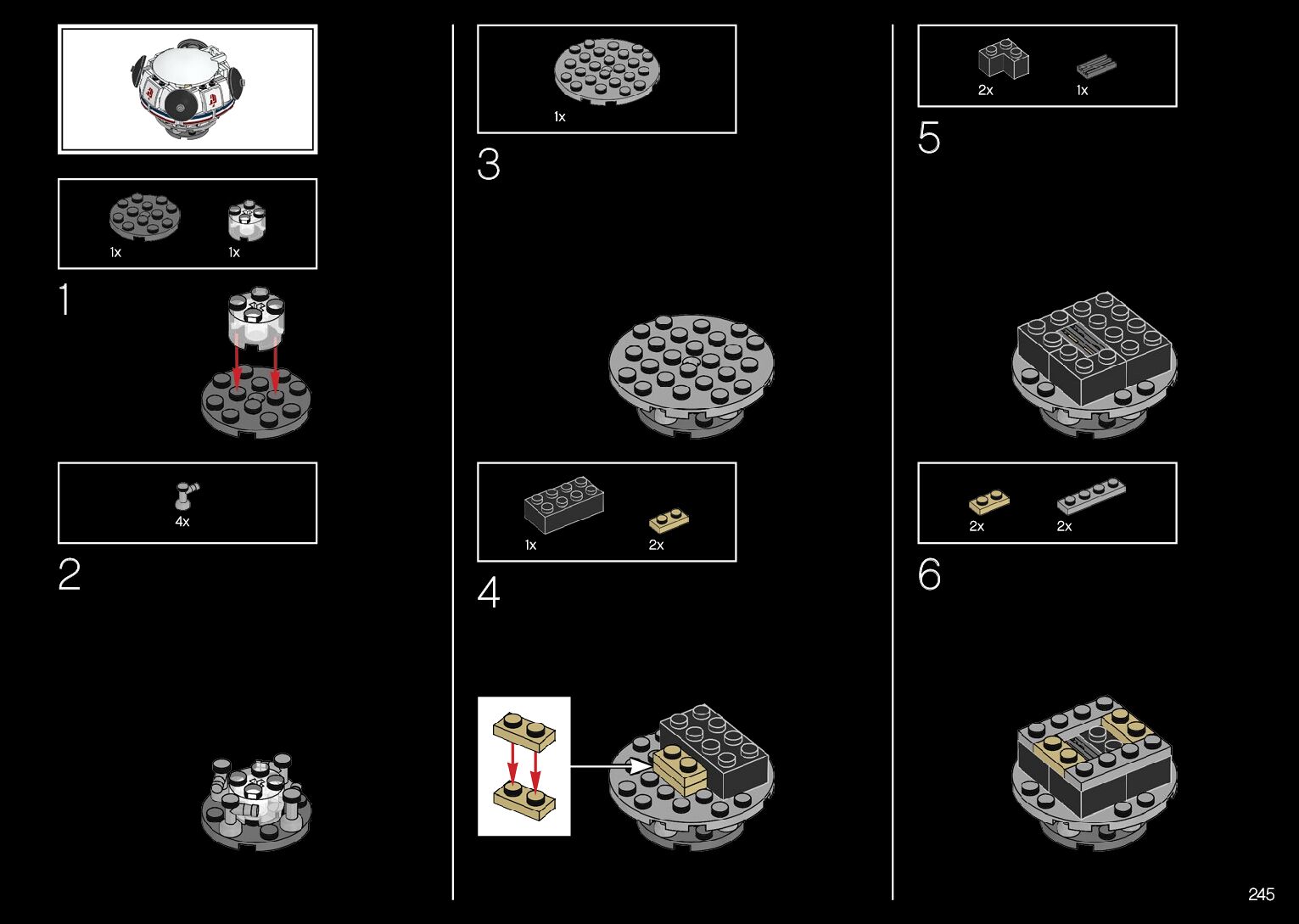 1x 1x

1

4x

2

1x

3

1x 2x

4

2x 1x

5

2x 2x

6

245