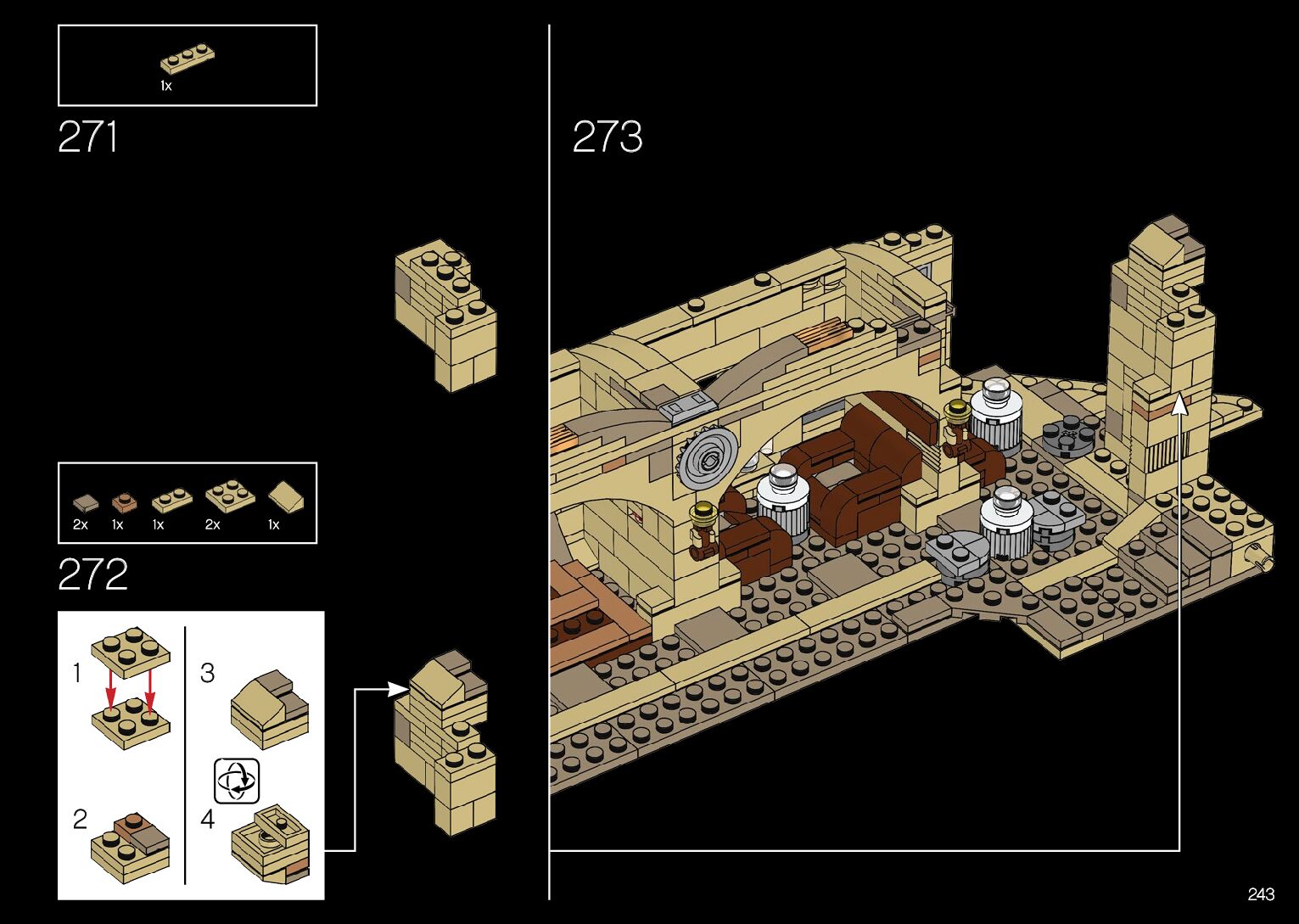 1x

271

2x 1x 1x 2x 1x

272

1

2

3

4

273

243