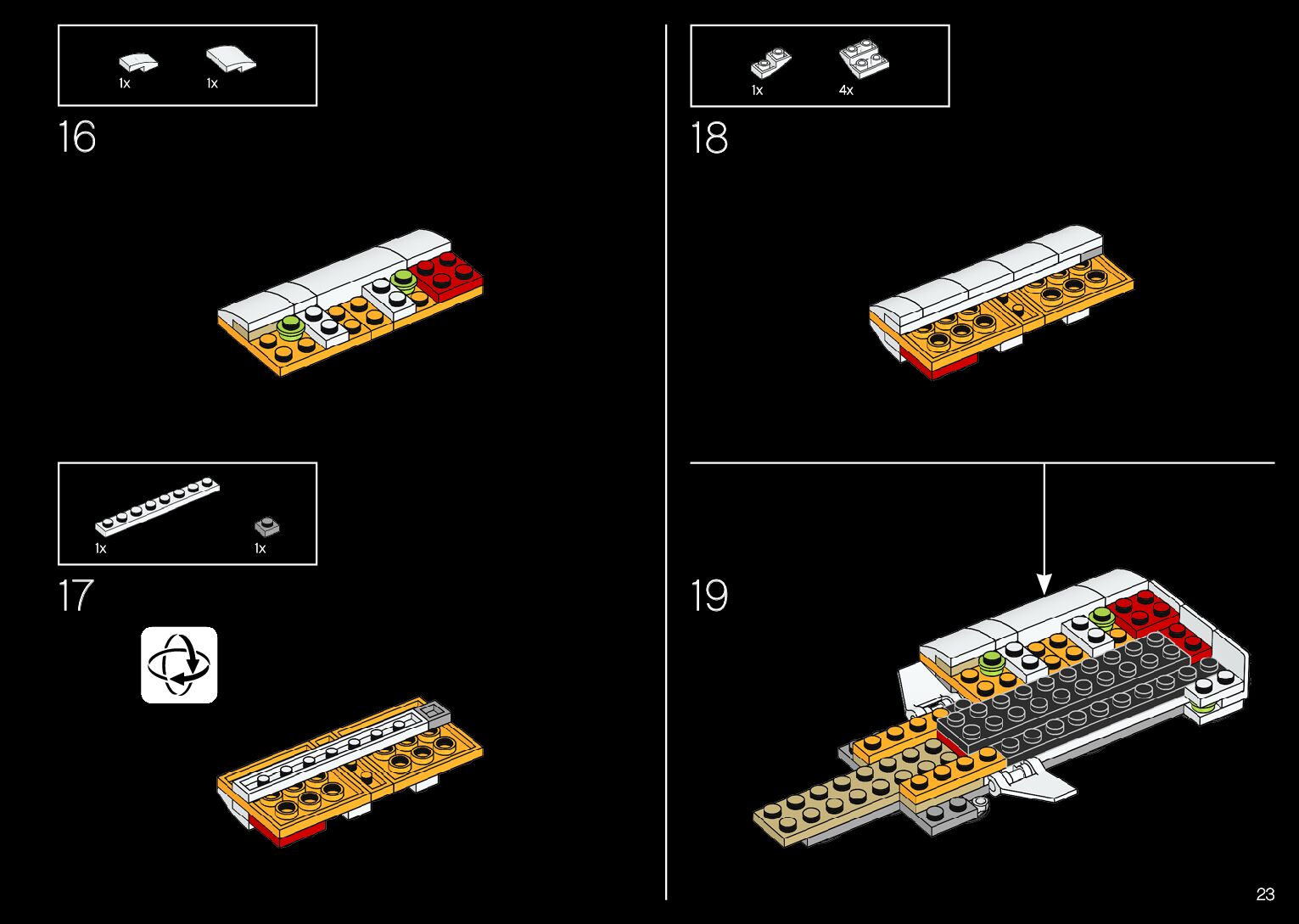 1x 1x

16

1x 1x

17

1x 4x

18

19

23