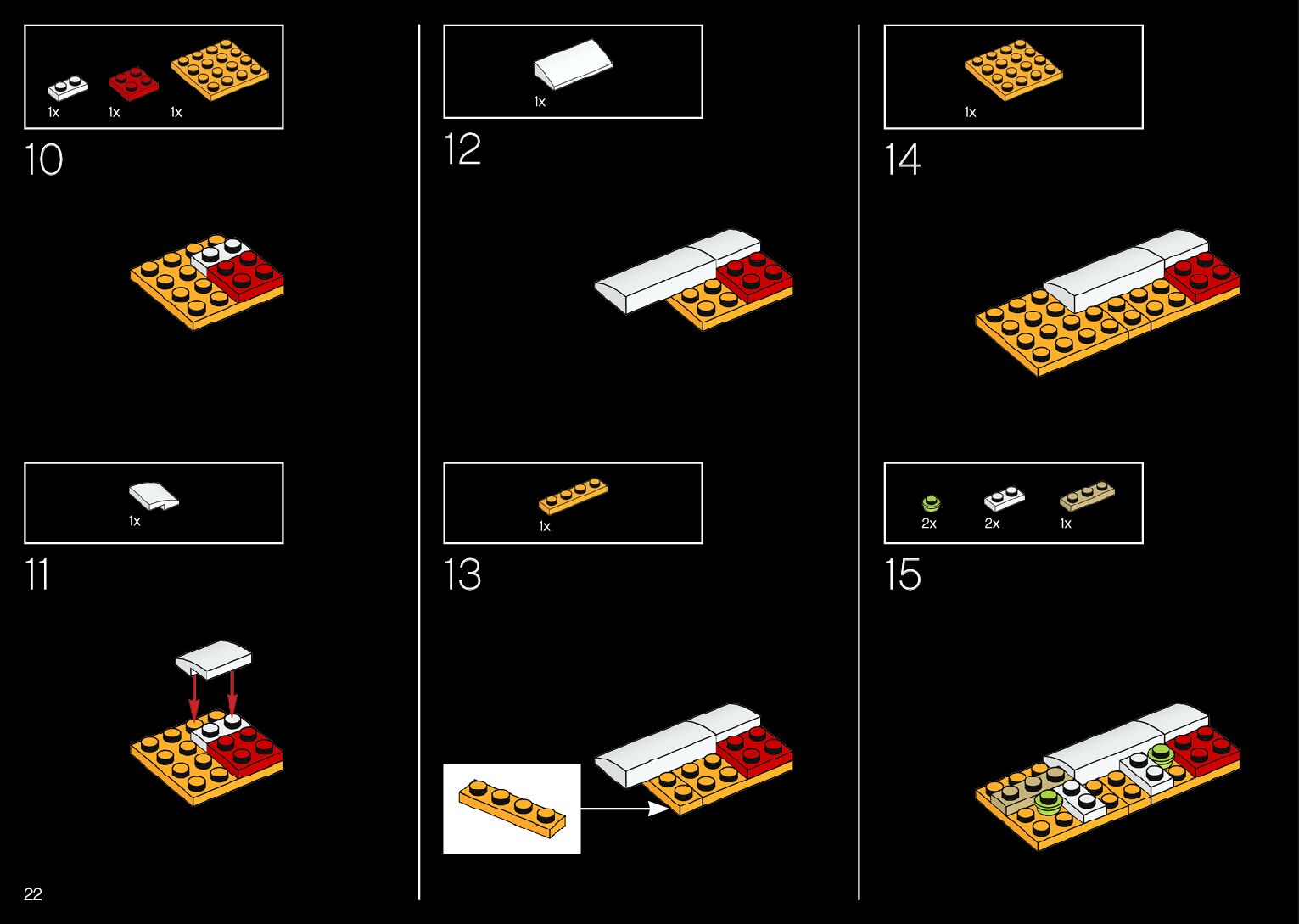 1x 1x 1x

10

1x

11

1x

12

1x

13

1x

14

2x 2x 1x

15

22