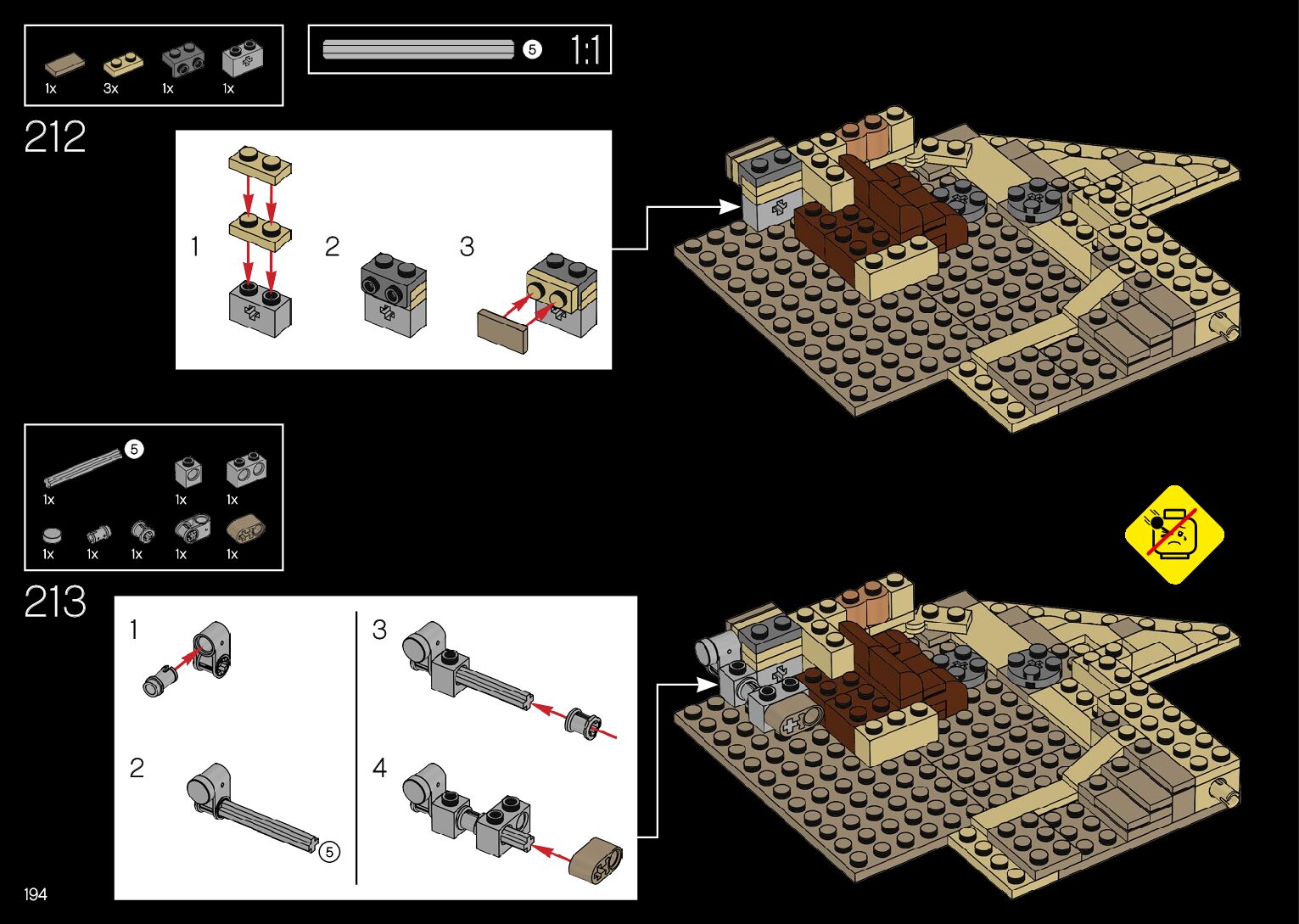 1x 3x 1x 1x

5 1:1

212

1

2

3

5

1x 1x 1x

1x 1x 1x 1x 1x

213

1

2

5

3

4

194