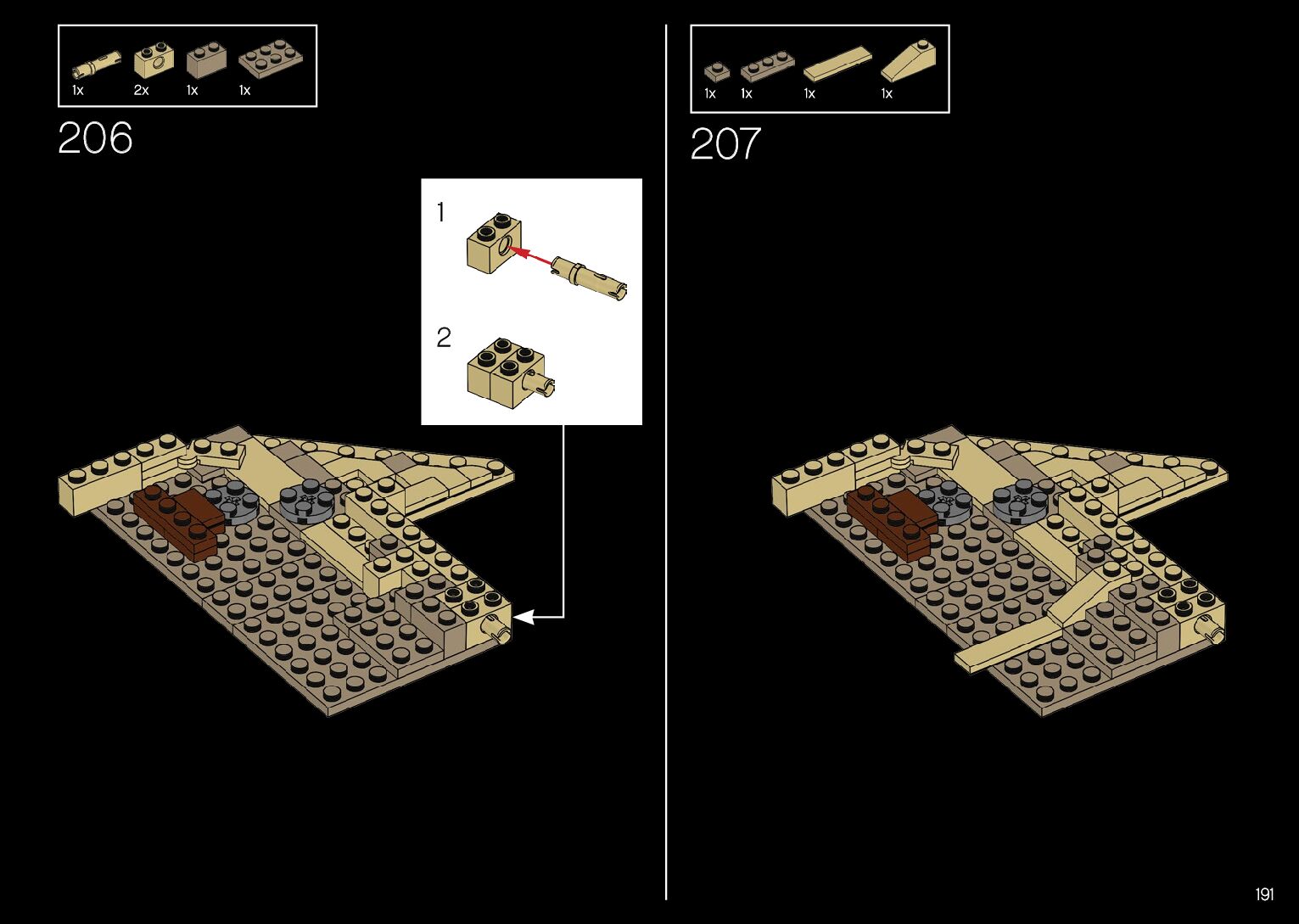 1x 2x 1x 1x

206

1

2

1x 1x 1x 1x

207

191