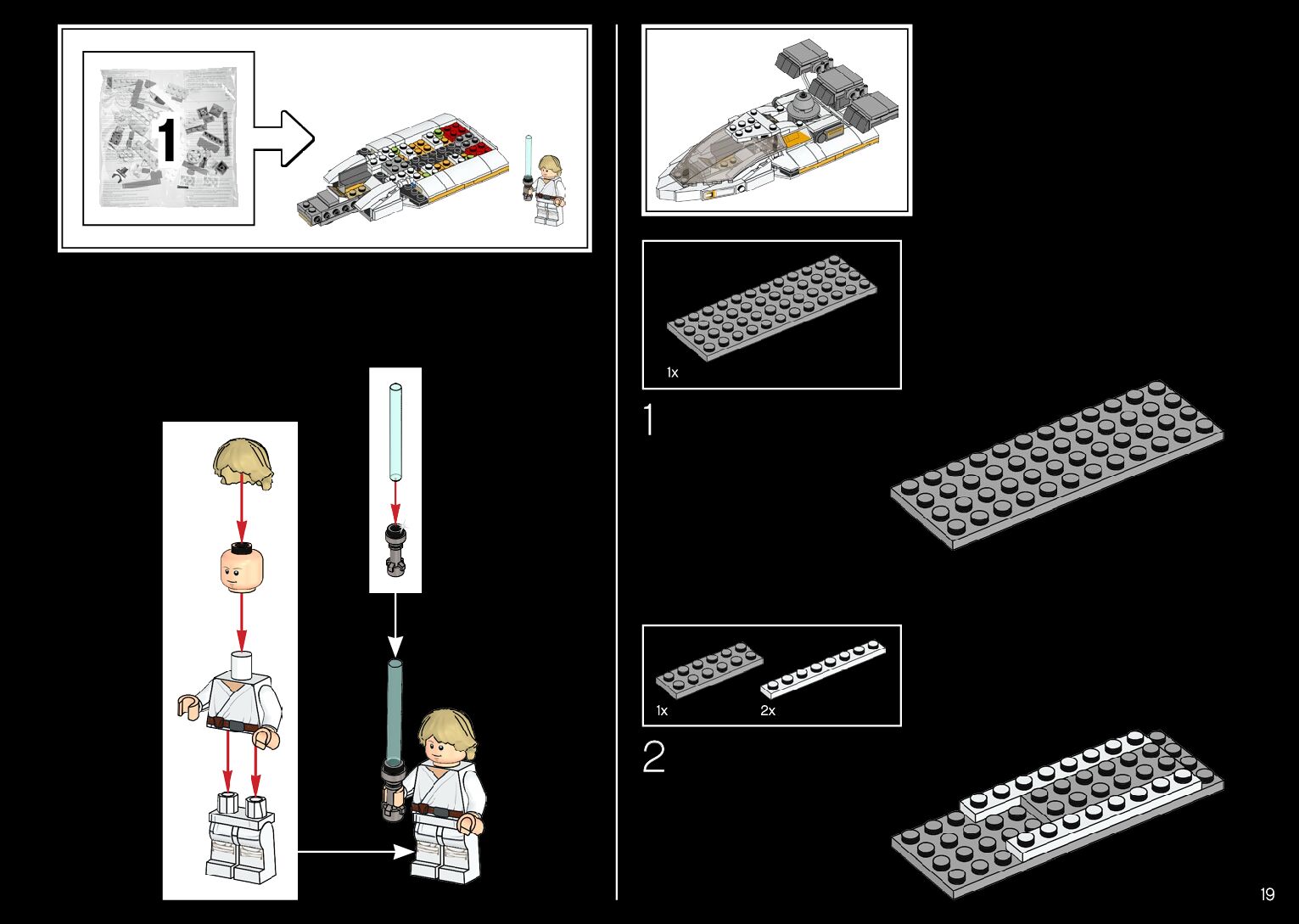 1

1x

1

1x

2x

2

19