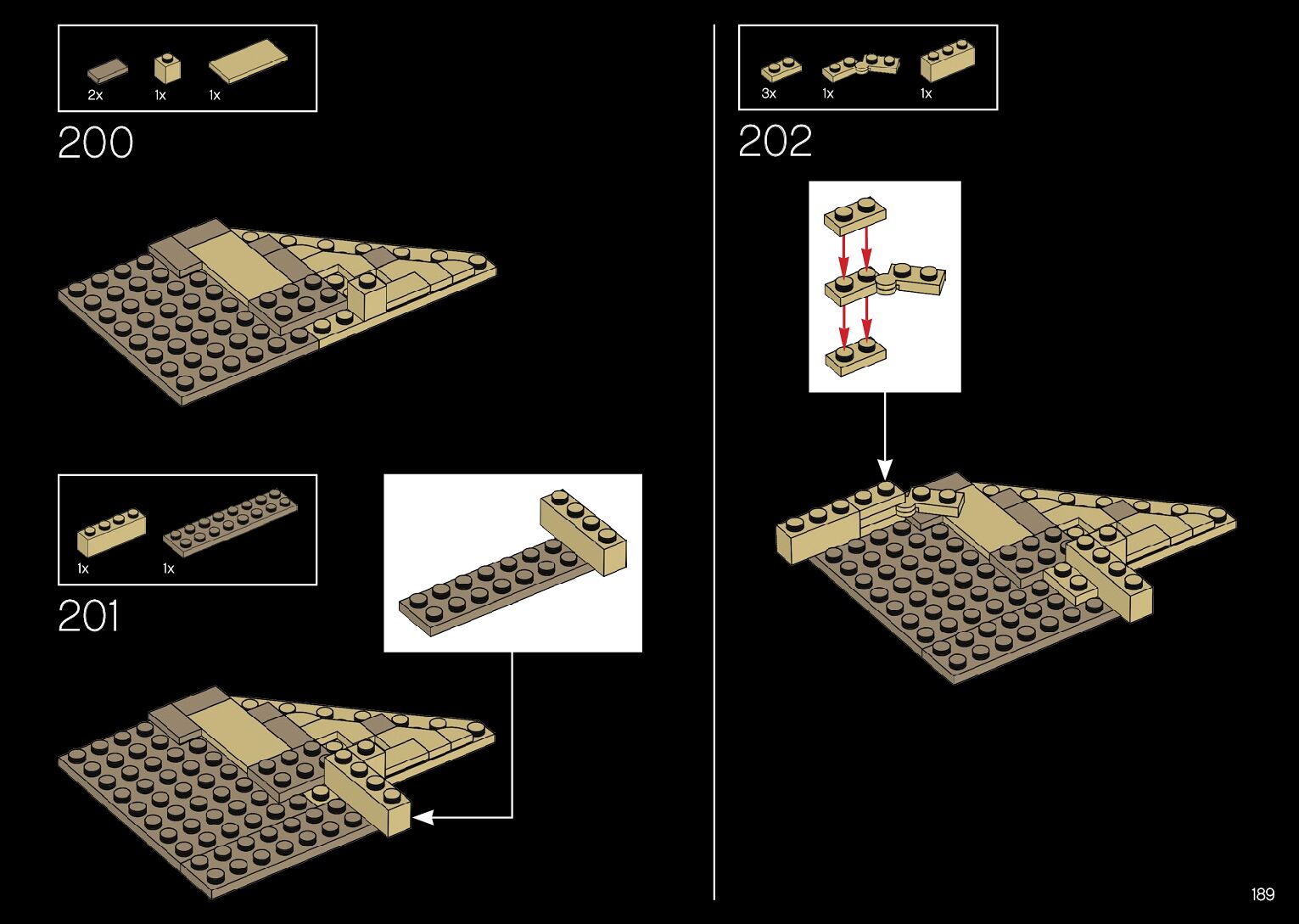 2x 1x 1x

200

1x 1x

201

3x 1x 1x

202

189