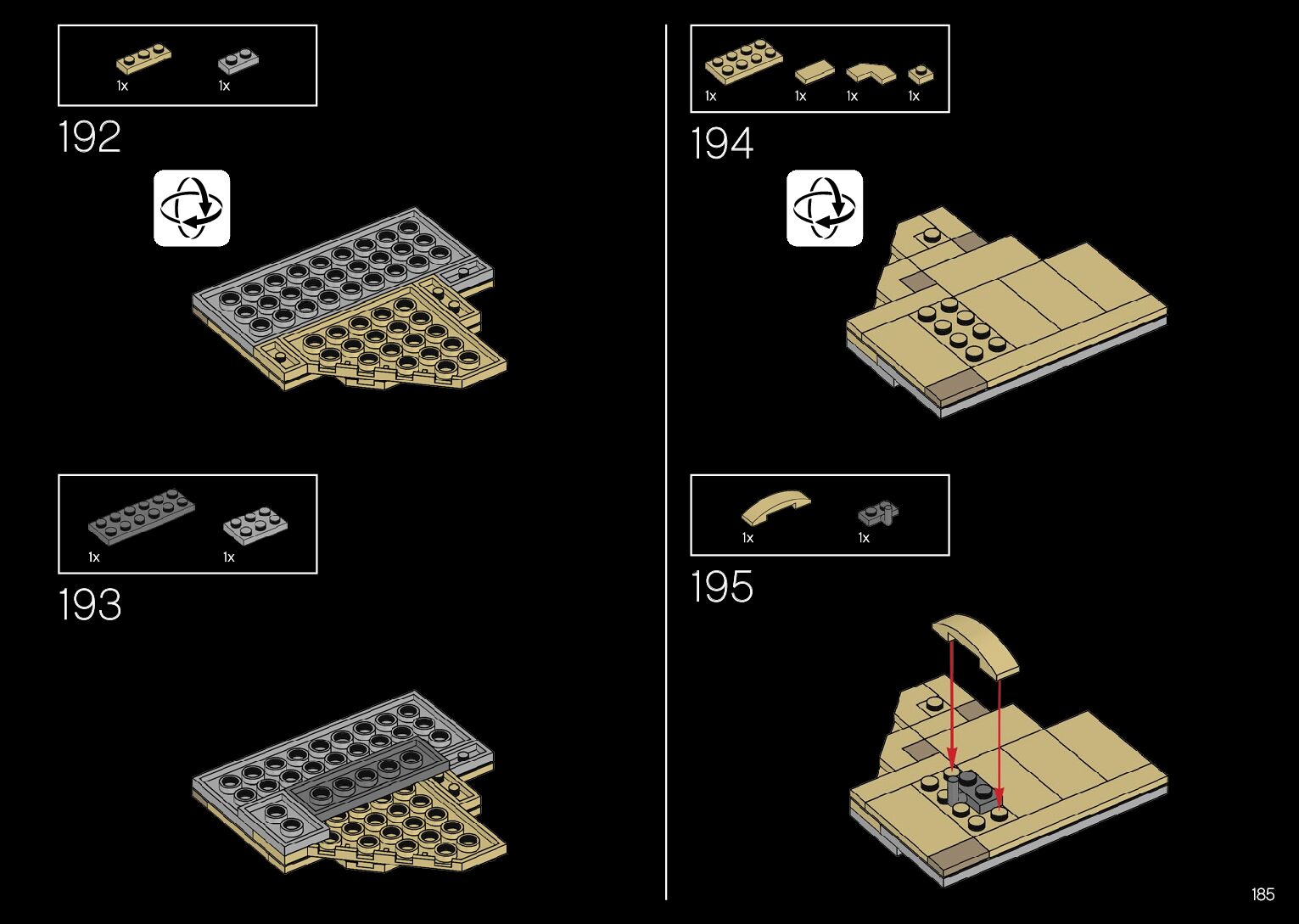 1x 1x

192

1x 1x

193

1x 1x 1x 1x

194

1x 1x

195

185