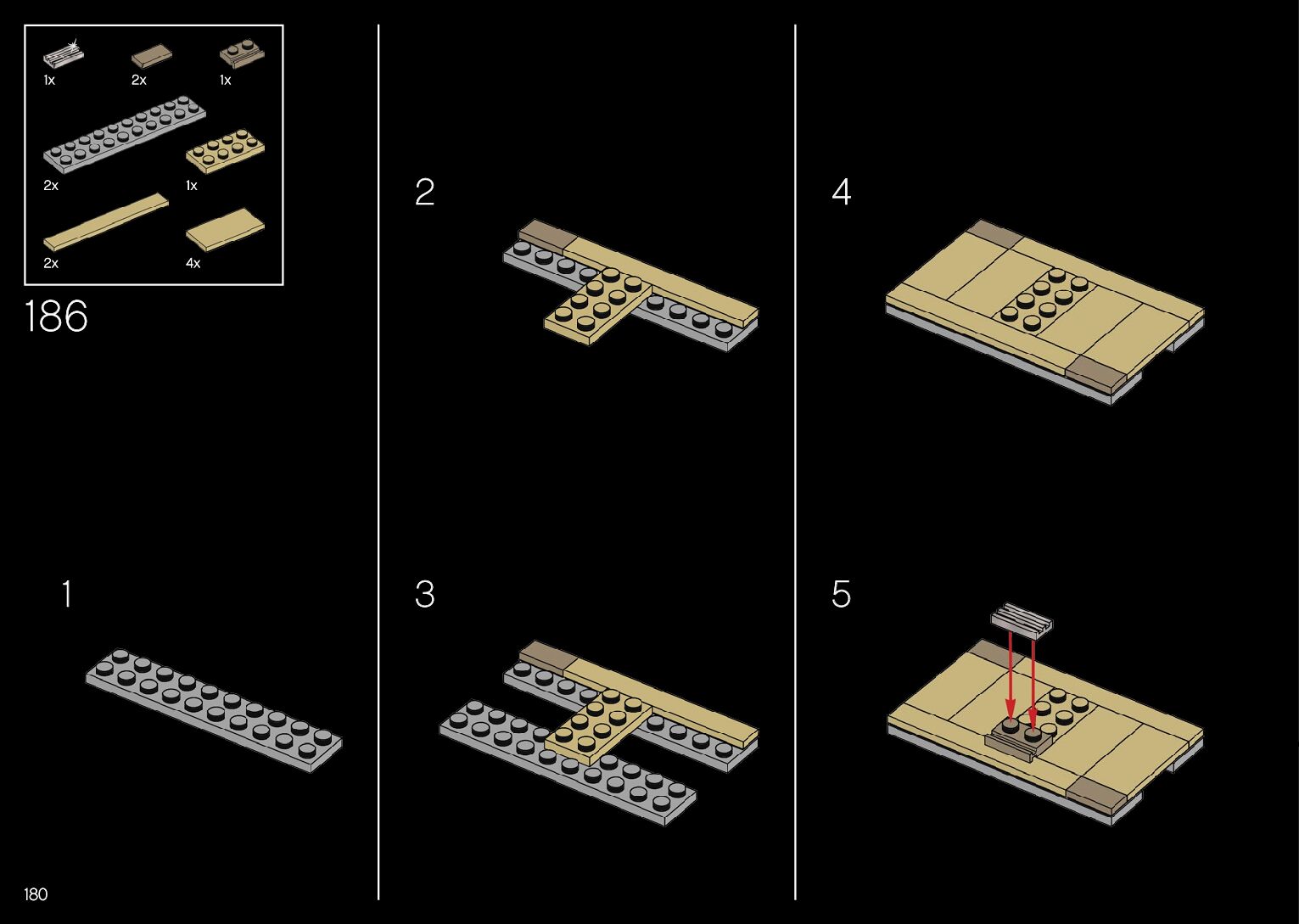 1x 2x 1x

2x 1x

2x 4x

186

1

2

3

4

5

180