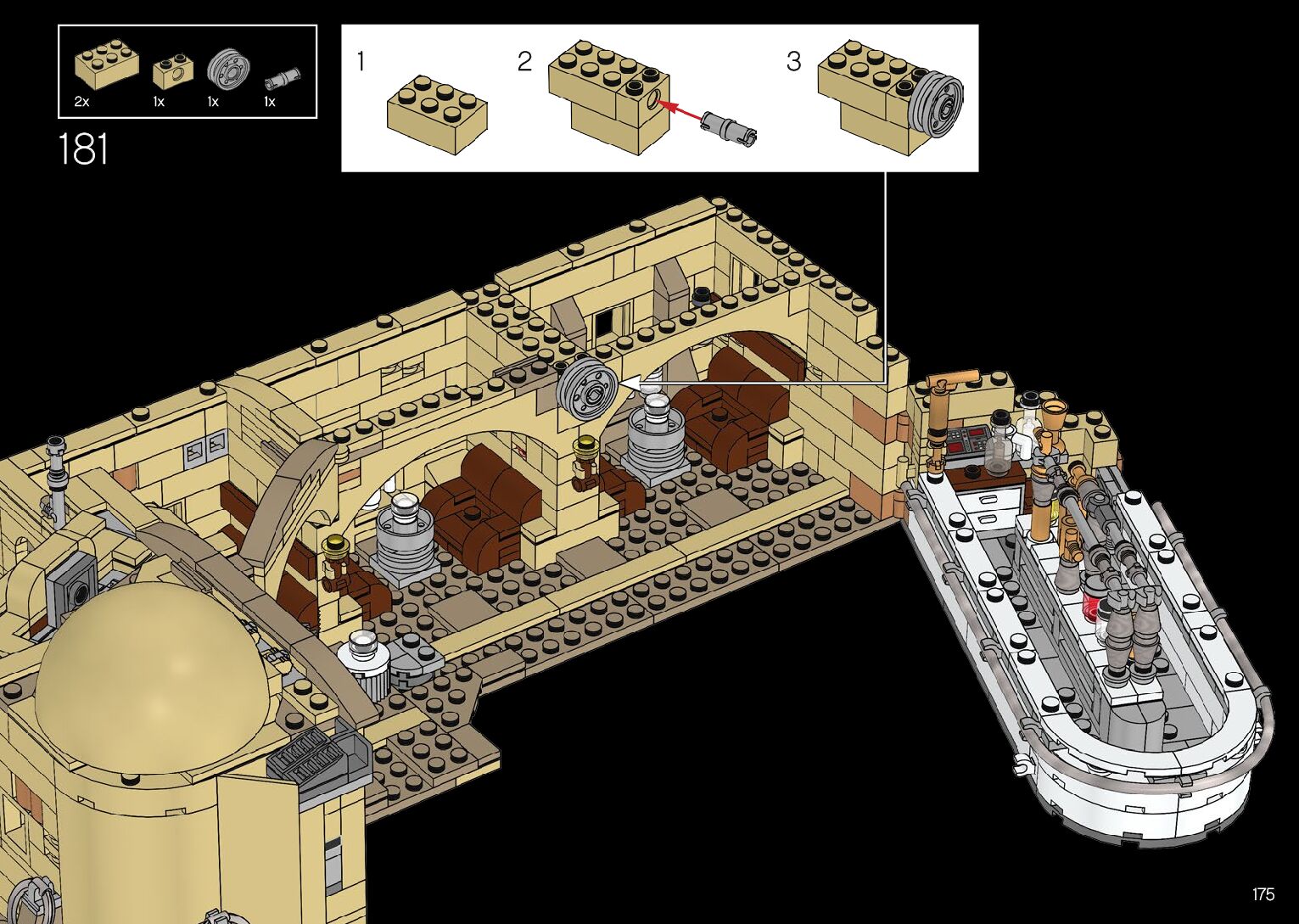 2x 1x 1x 1x

181

1 2 3

175