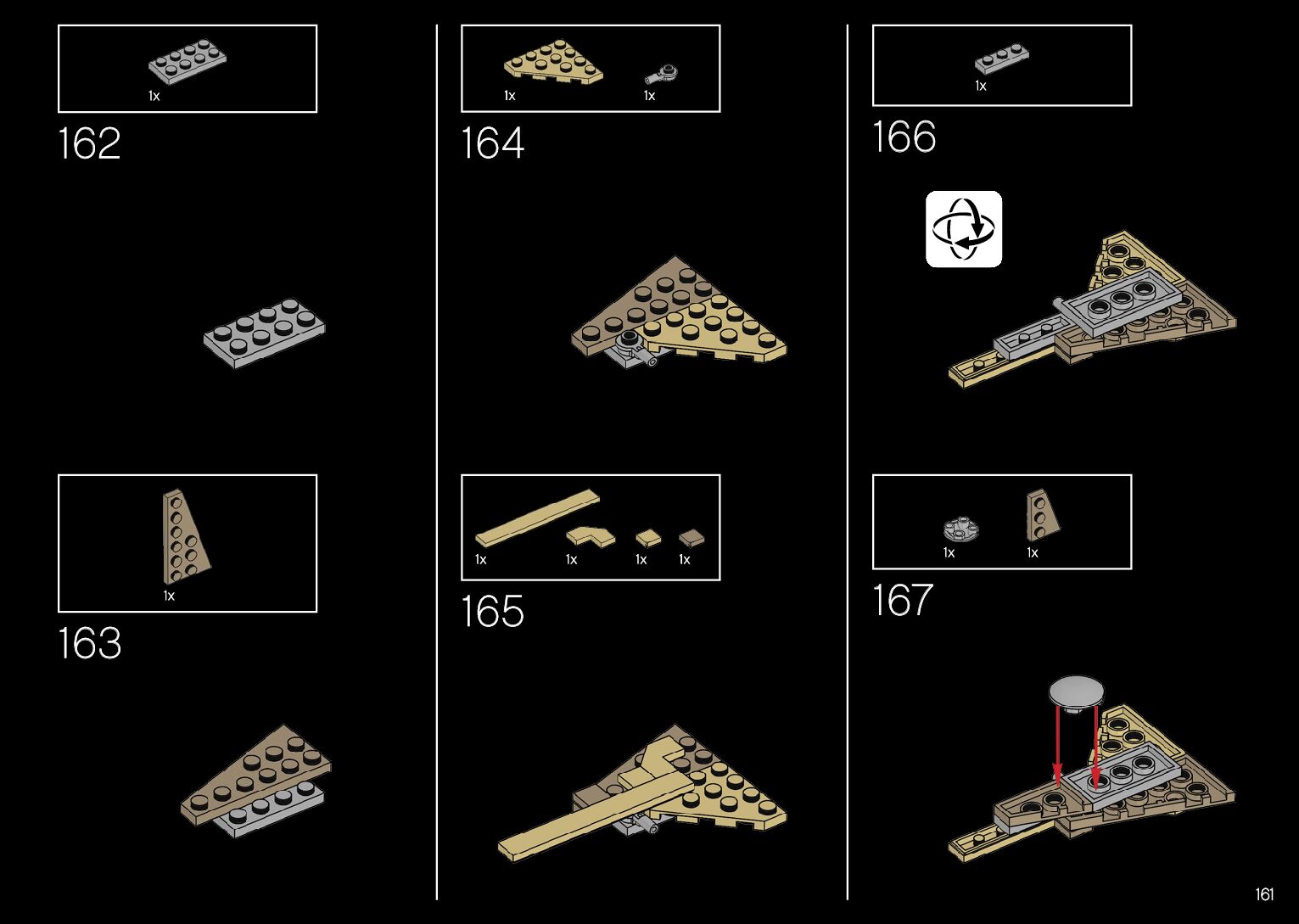 1x

162

1x

163

1x 1x

164

1x 1x 1x 1x

165

1x

166

1x 1x

167

161