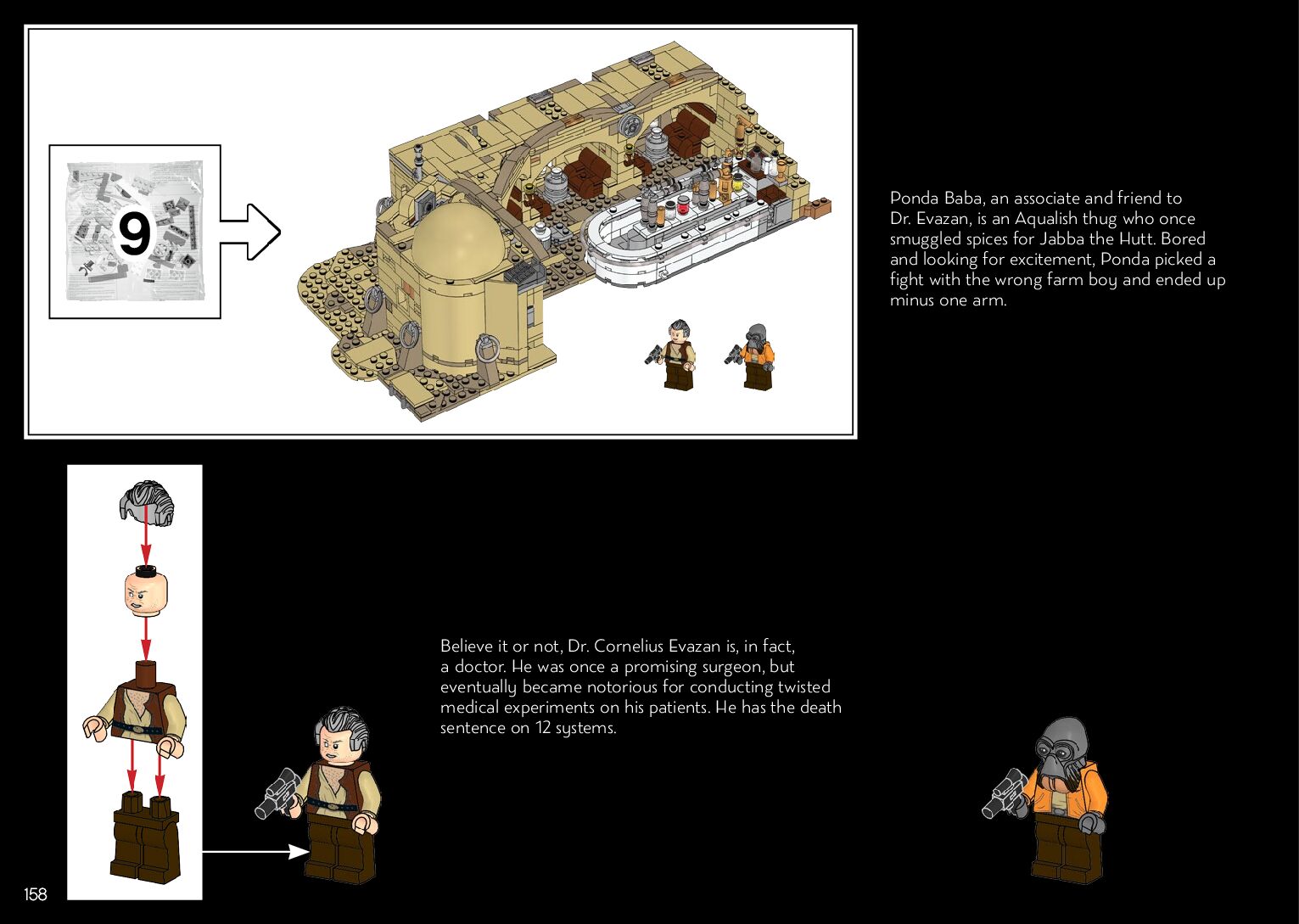 9

Ponda Baba, an associate and friend to Dr. Evazan, is an Aqualish thug who once smuggled spices for Jabba the Hutt. Bored and looking for excitement, Ponda picked a fight with the wrong farm boy and ended up minus one arm.

Believe it or not, Dr. Cornelius Evazan is, in fact, a doctor. He was once a promising surgeon, but eventually became notorious for conducting twisted medical experiments on his patients. He has the death sentence on 12 systems.

158