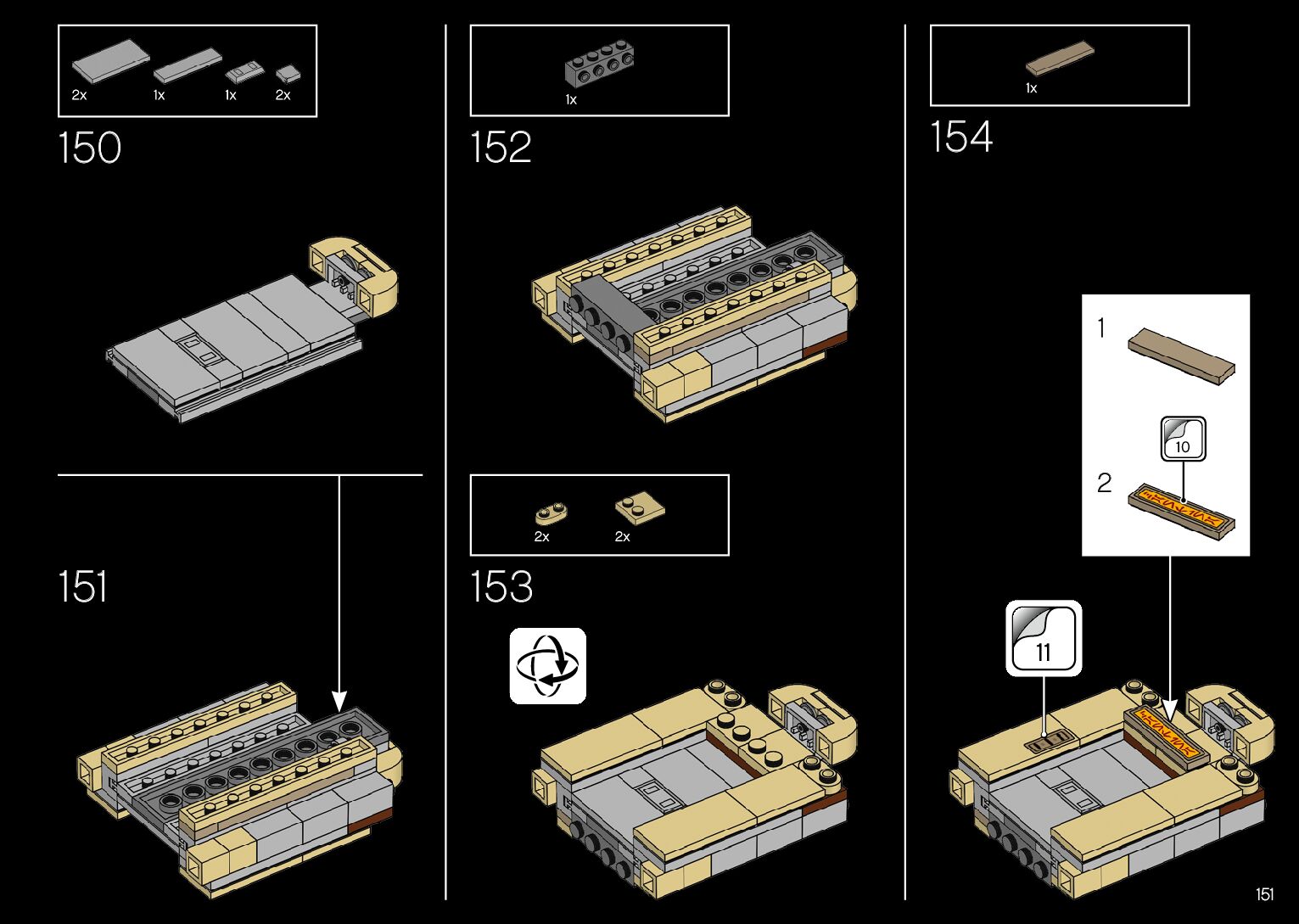 2x 1x 1x 2x

150

151

1x

152

2x 2x

153

1x

154

1

10

2

11

151