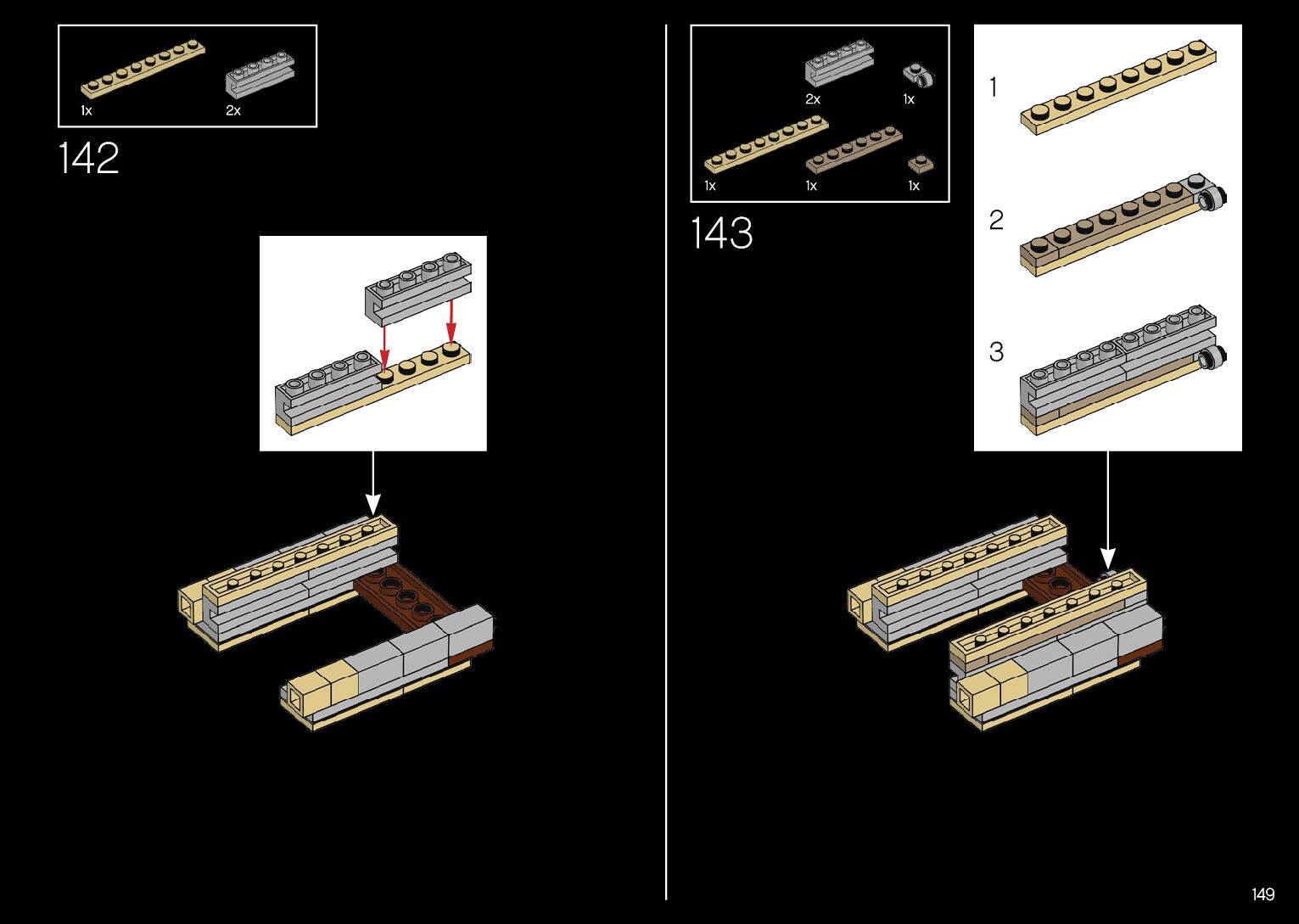 1x
2x

142

2x
1x
1x
1x
1x

143

1

2

3

149