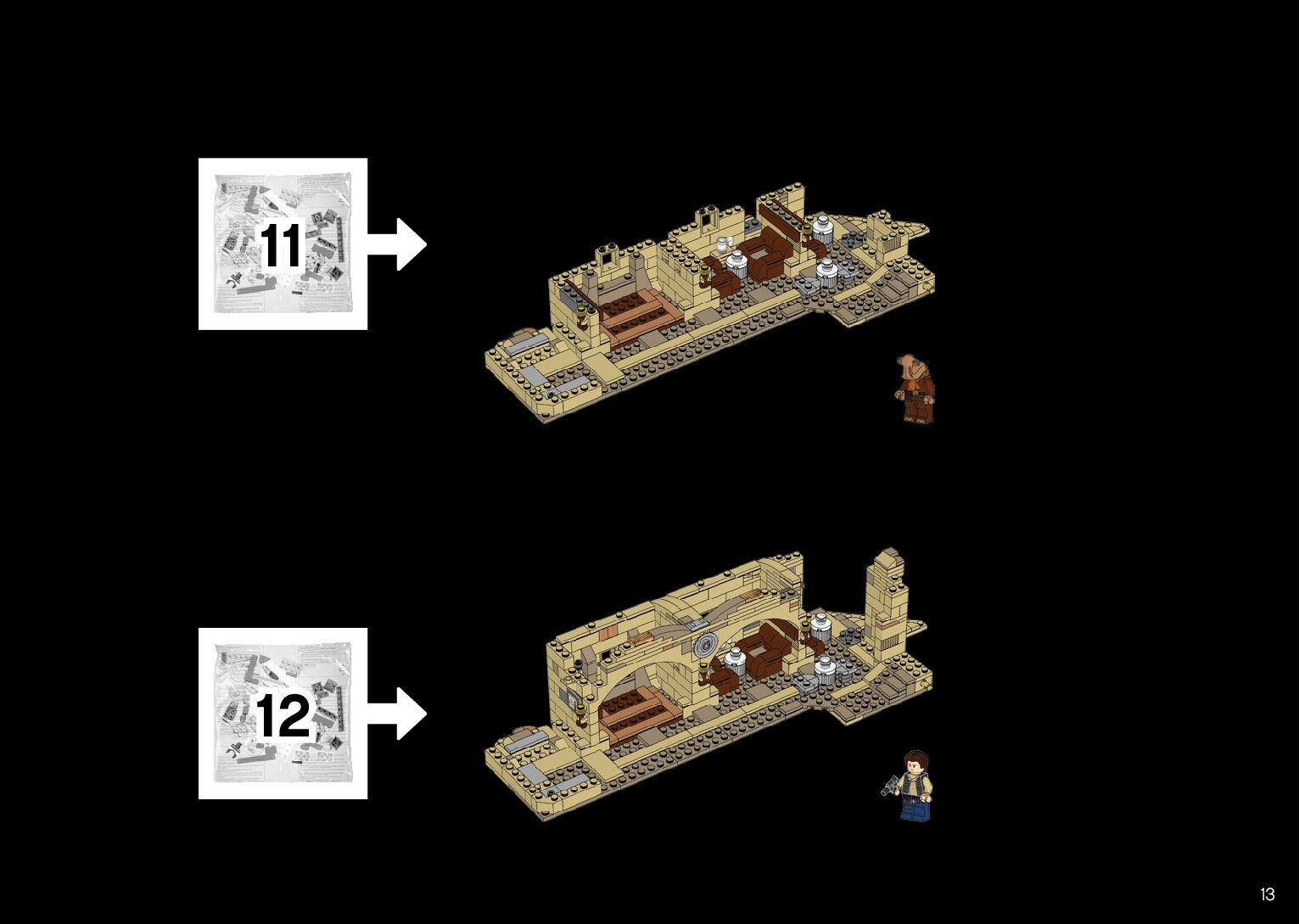 11

12

13