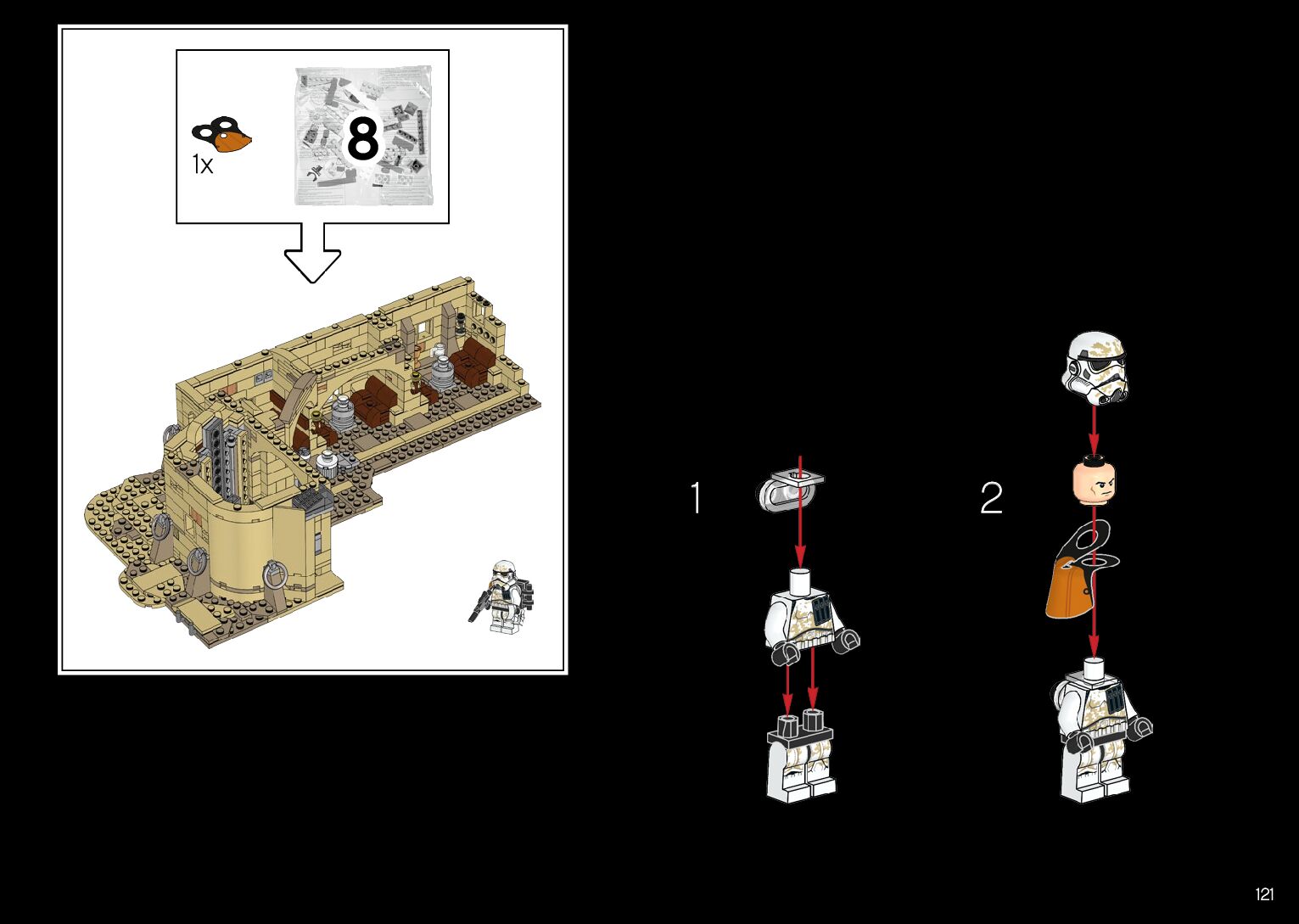 1x

8

1

2

121