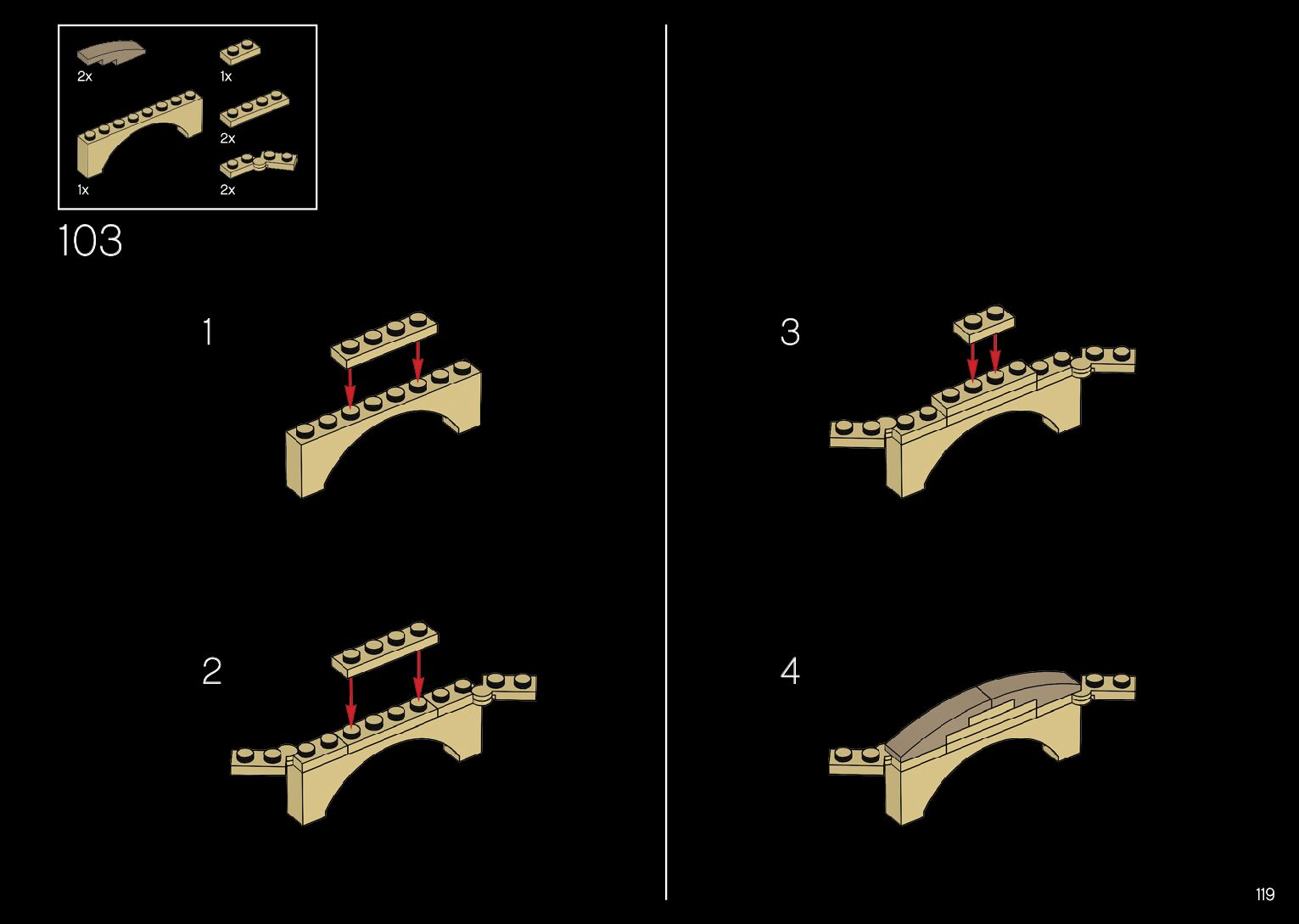 2x
1x
1x
2x
2x

103

1

2

3

4

119