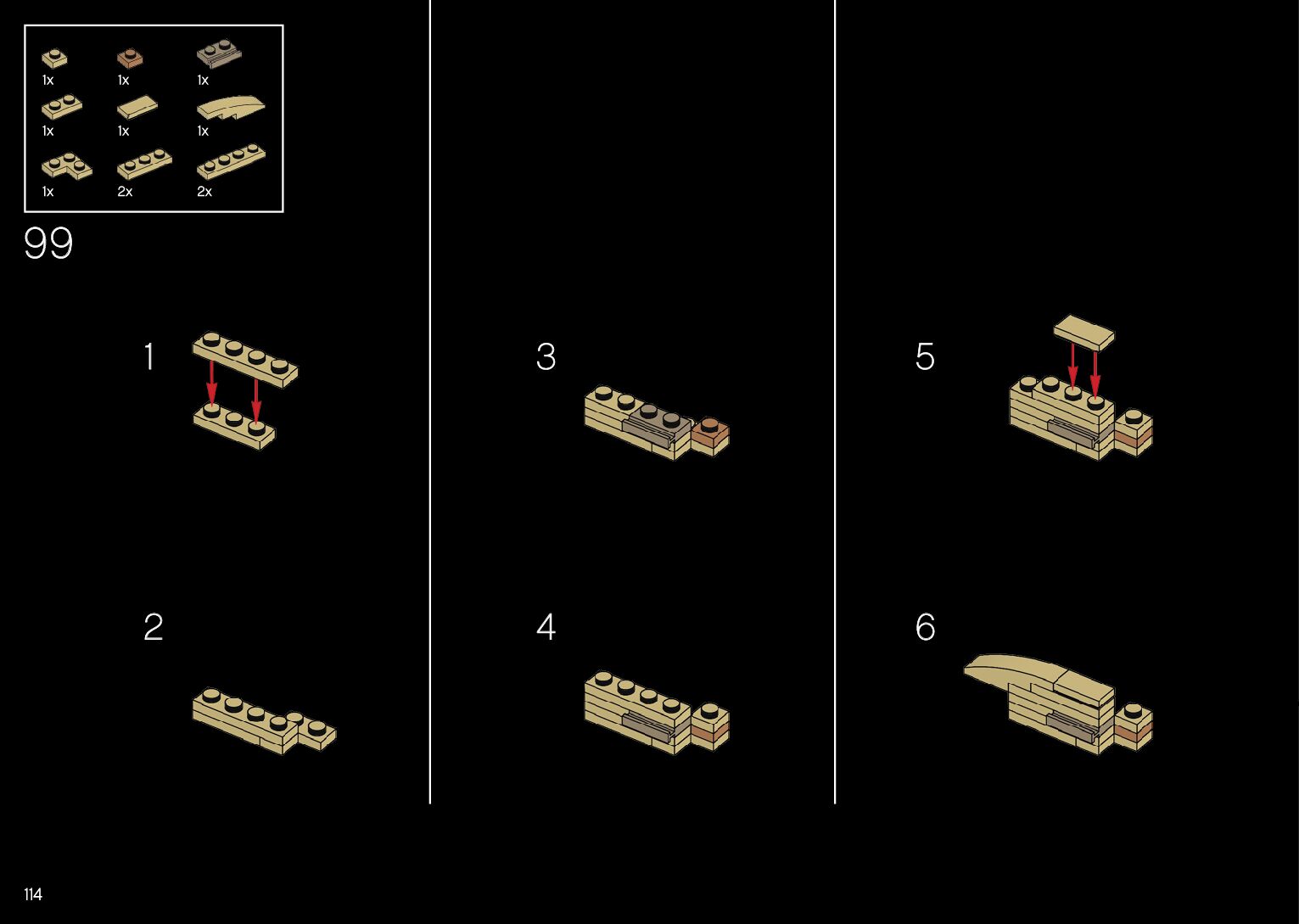 1x 1x 1x
1x 1x 1x
1x 2x 2x

99

1

2

3

4

5

6

114