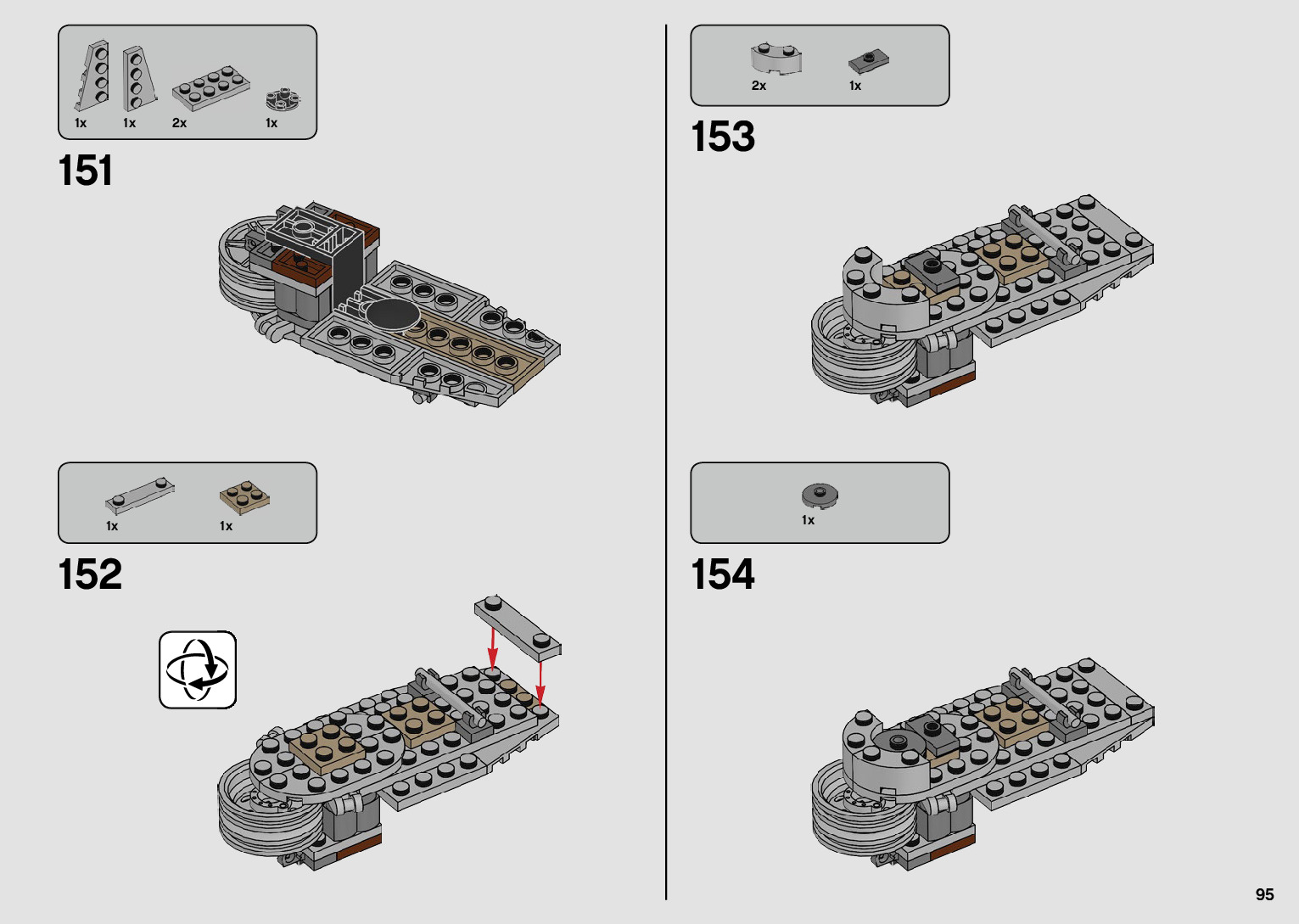 1x 1x 2x 1x

151

1x 1x

152

2x 1x

153

1x

154

95