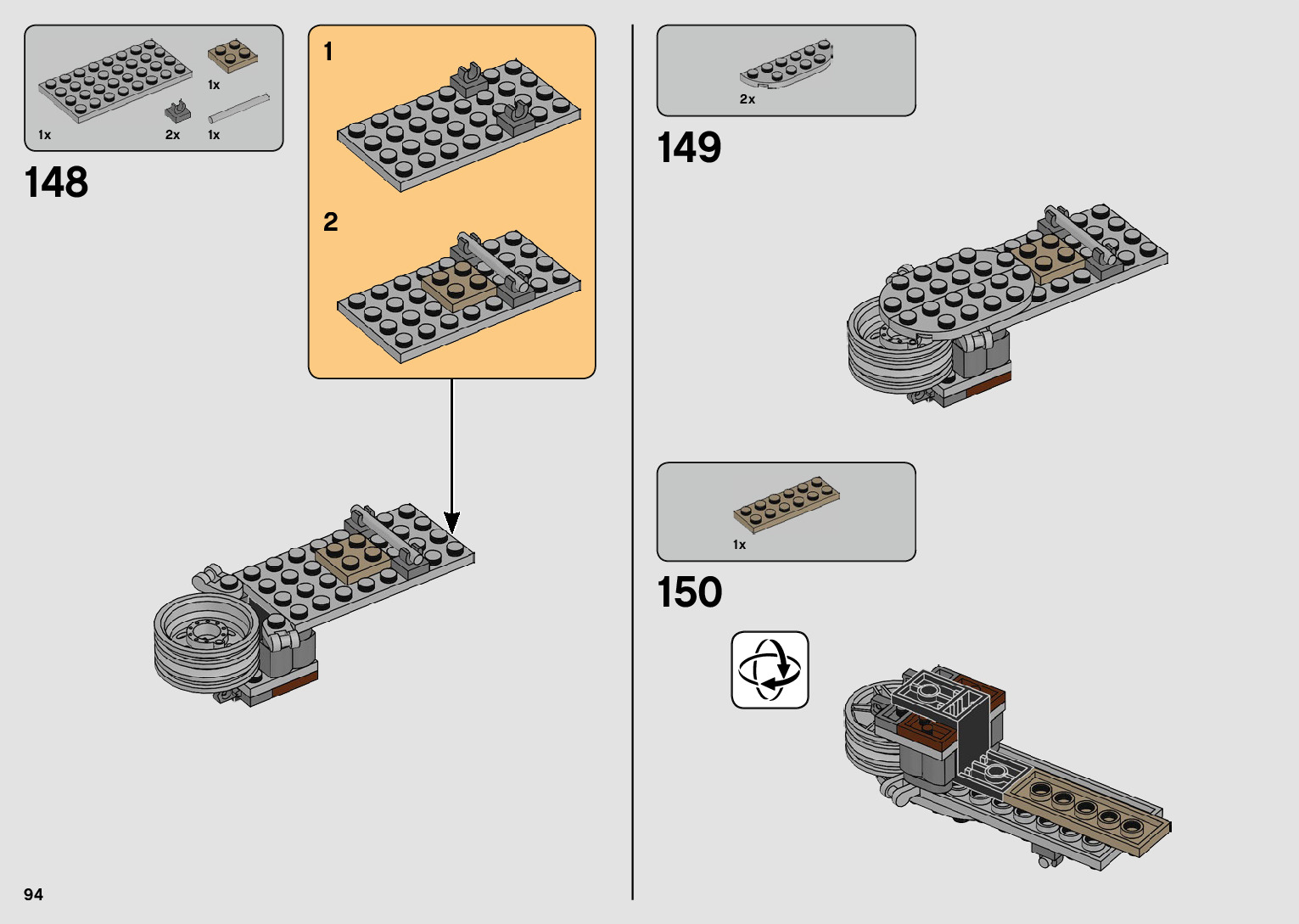 1x
1x
2x
1x

148

1

2

2x

149

1x

150

94