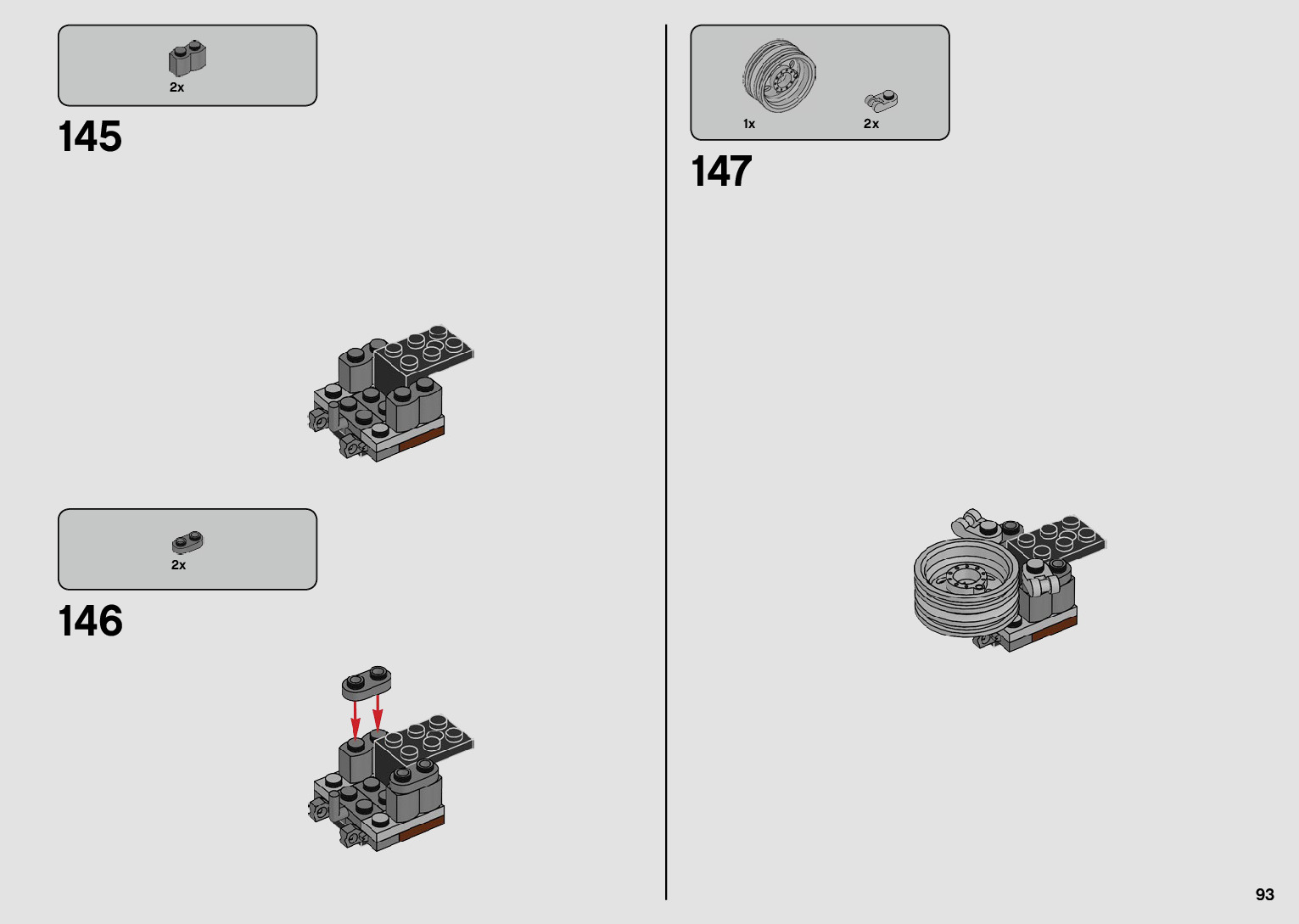 2x

145

2x

146

1x 2x

147

93