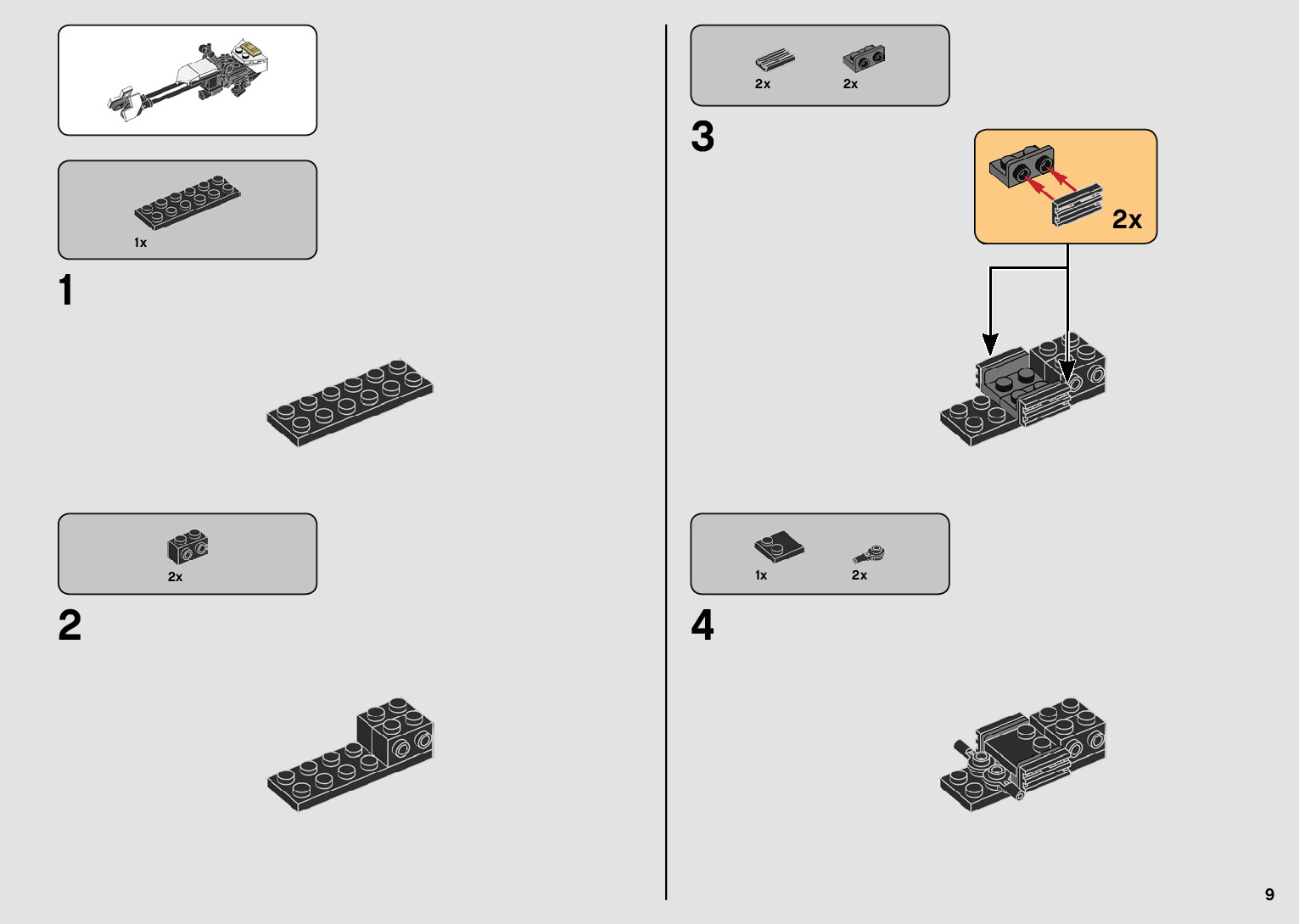 1x

1

2x

2

2x 2x

3

2x

1x 2x

4

9