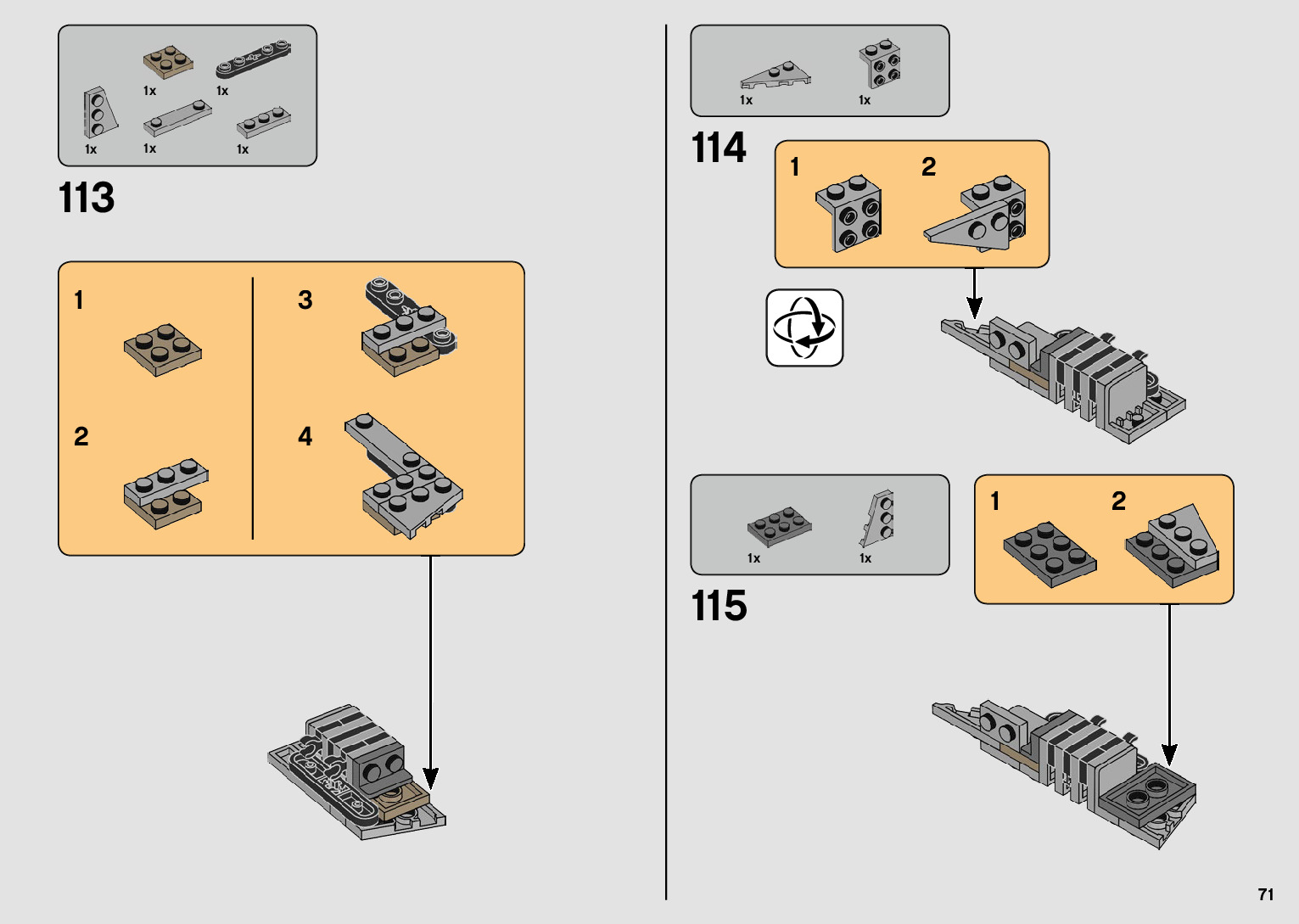 1x 1x
1x 1x 1x

113

1
2
3
4

1x 1x

114

1 2

1x 1x

115

1 2

71