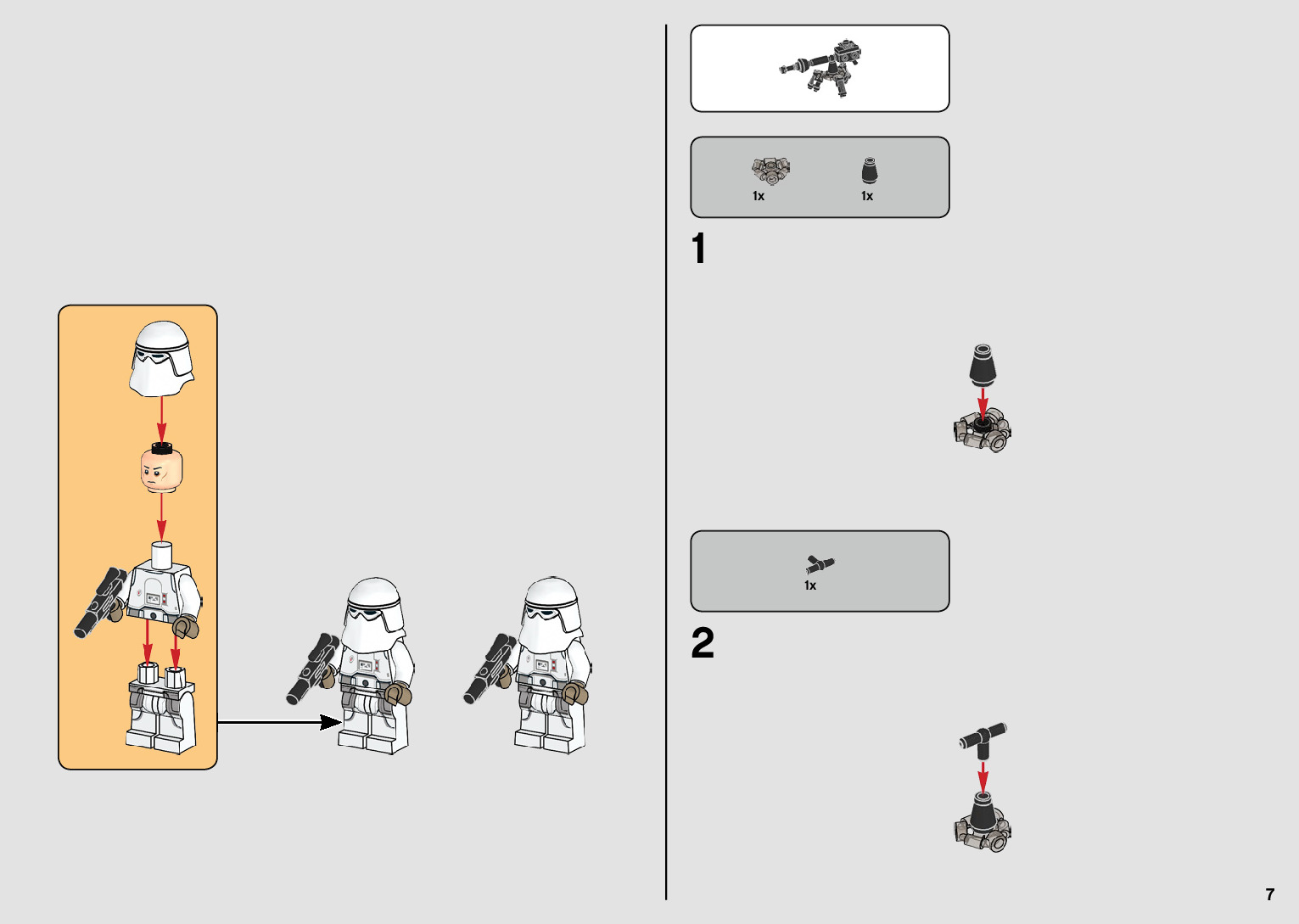 1x 1x

1

1x

2

7