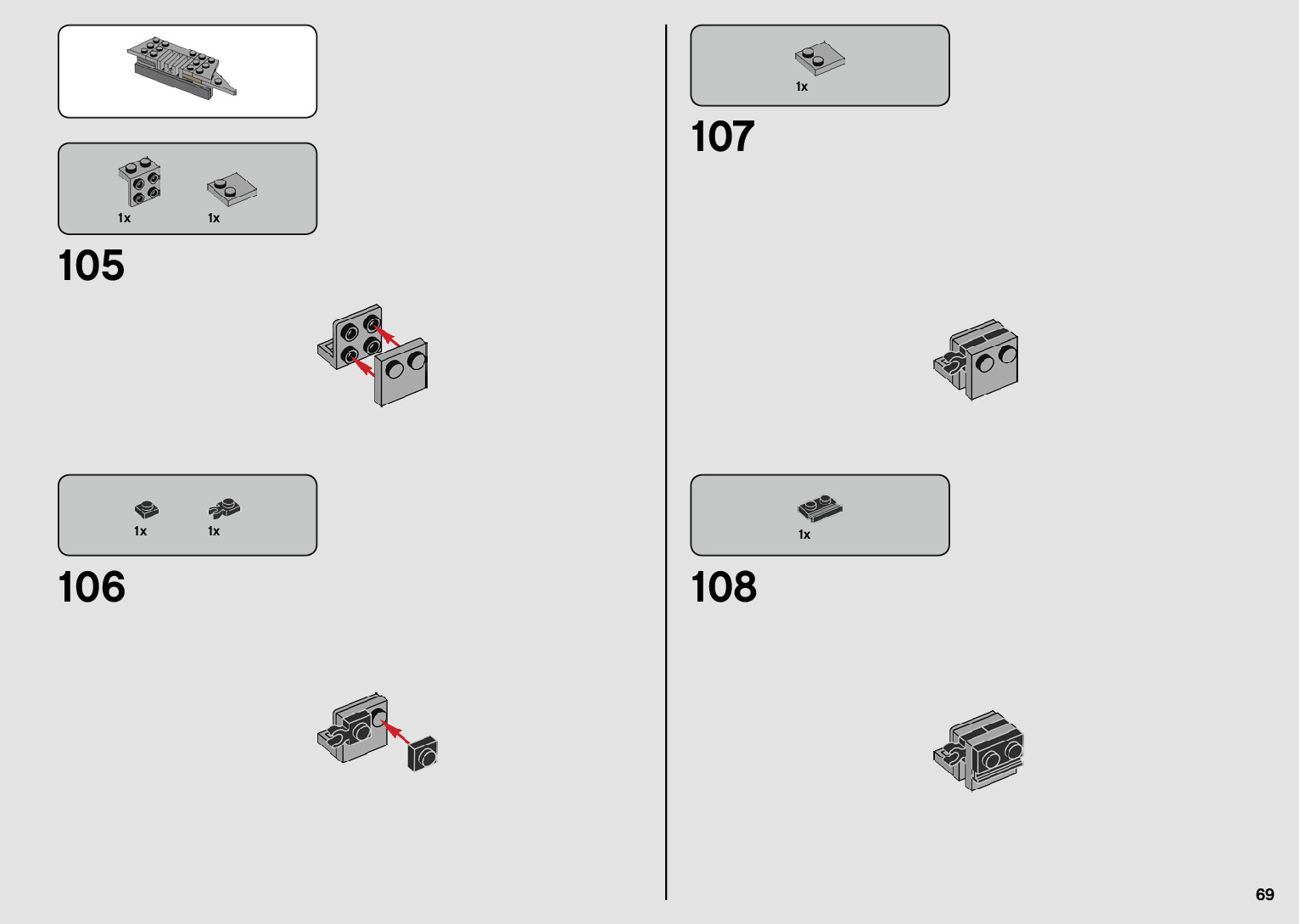 1x

1x

105

1x

1x

106

1x

107

1x

108

69