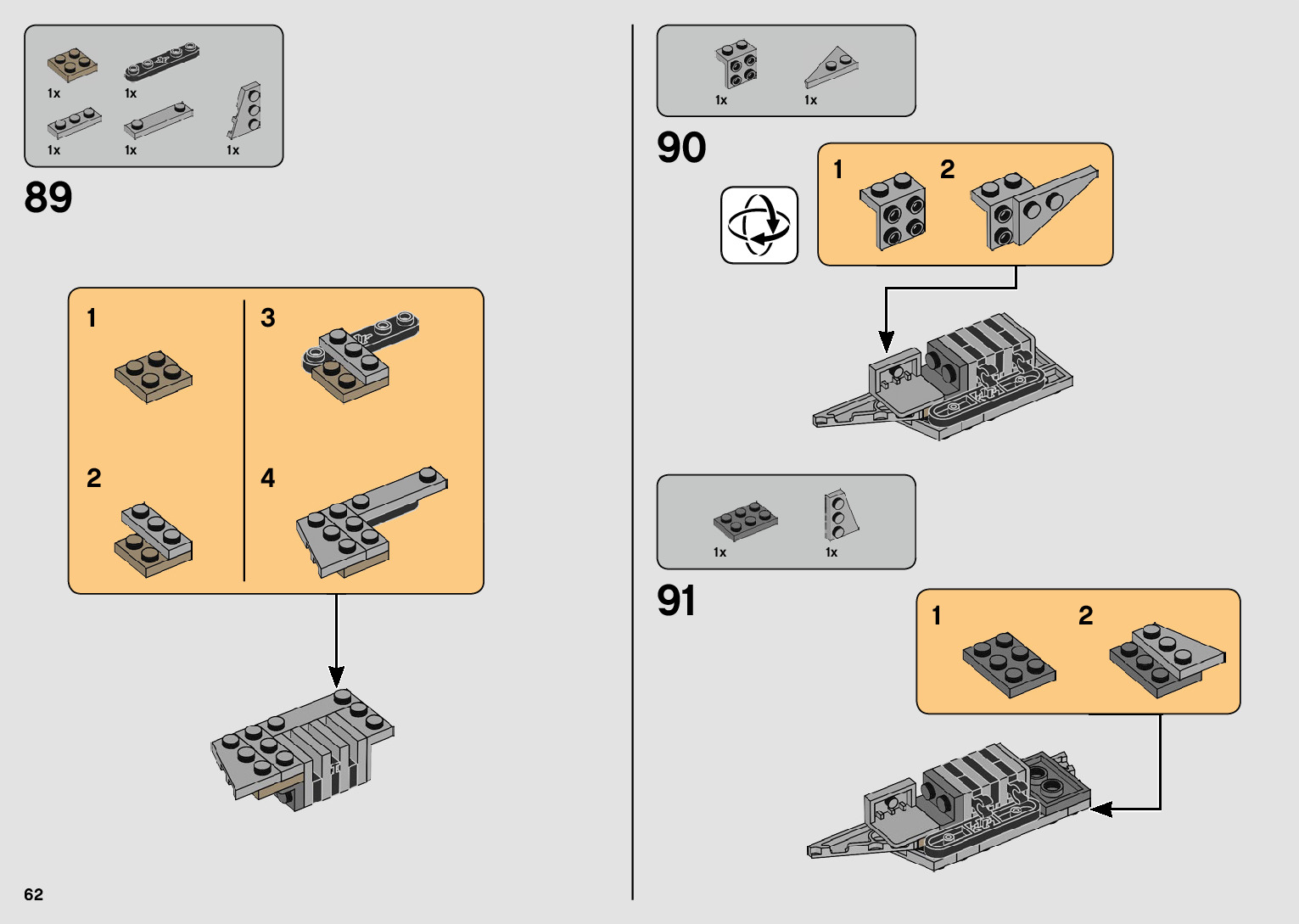 1x
1x
1x
1x
1x

89

1
2
3
4

62

1x
1x

90

1
2

1x
1x

91

1
2