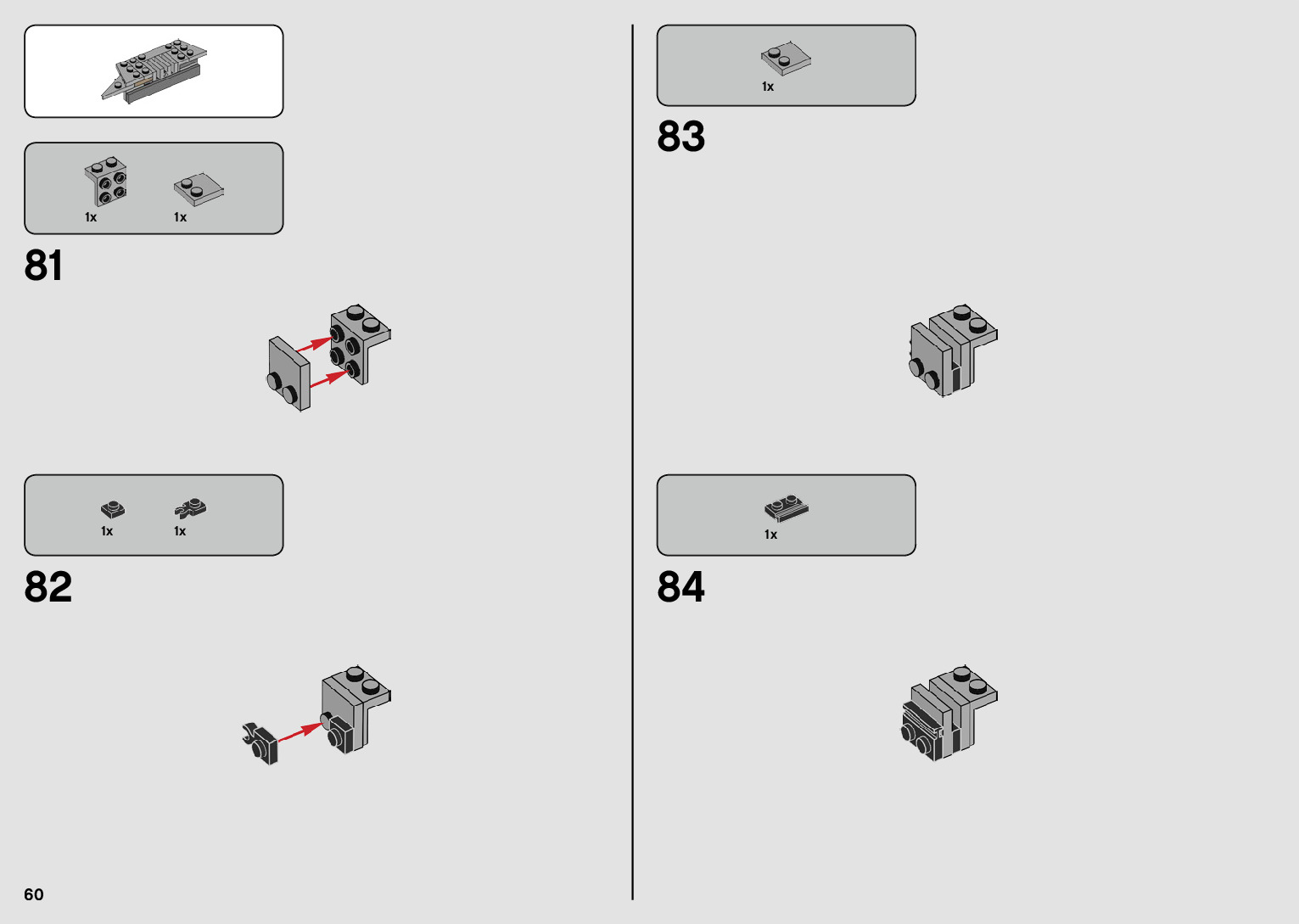 1x 1x

81

1x 1x

82

60

1x

83

1x

84