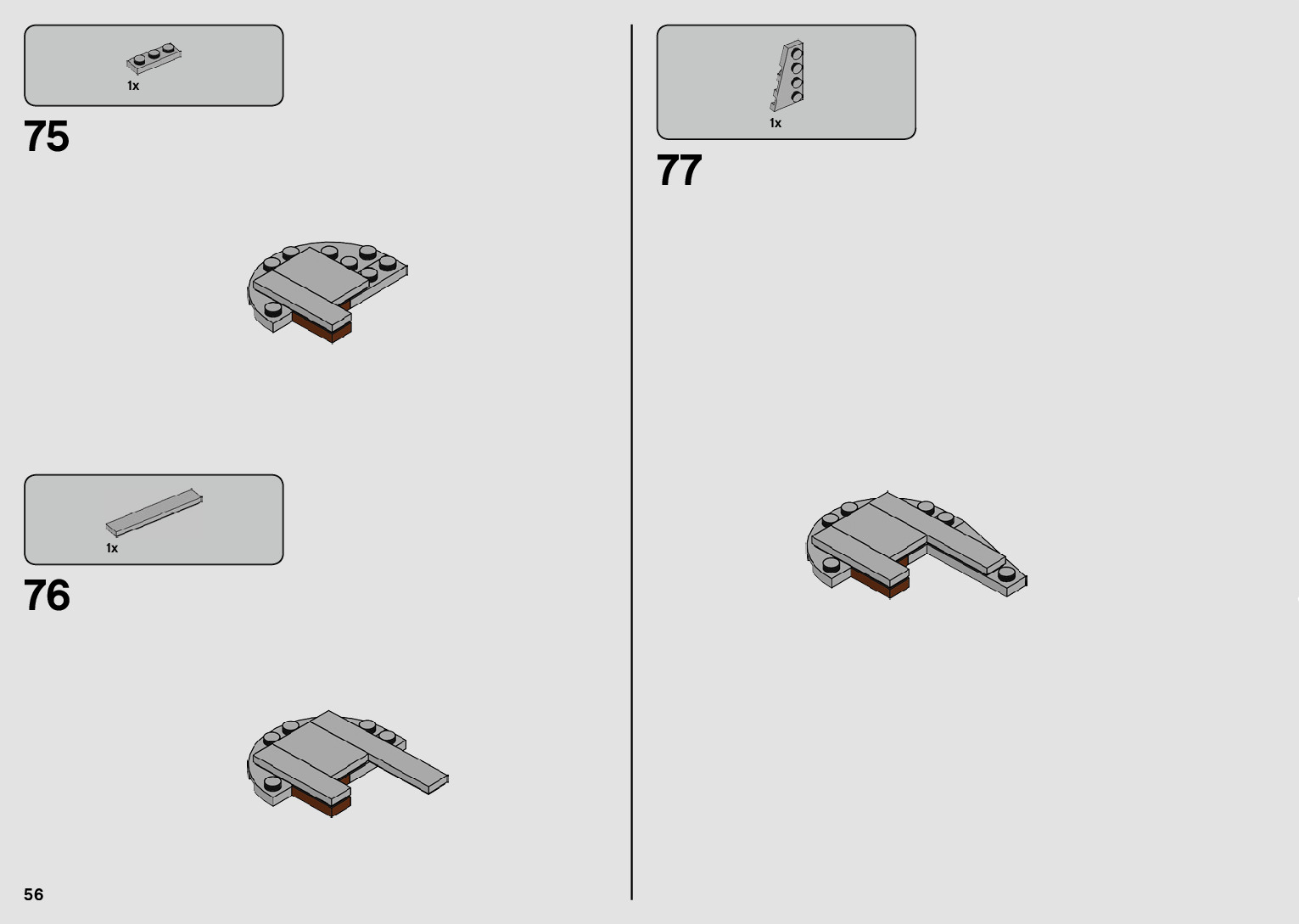 1x

75

1x

76

56

1x

77