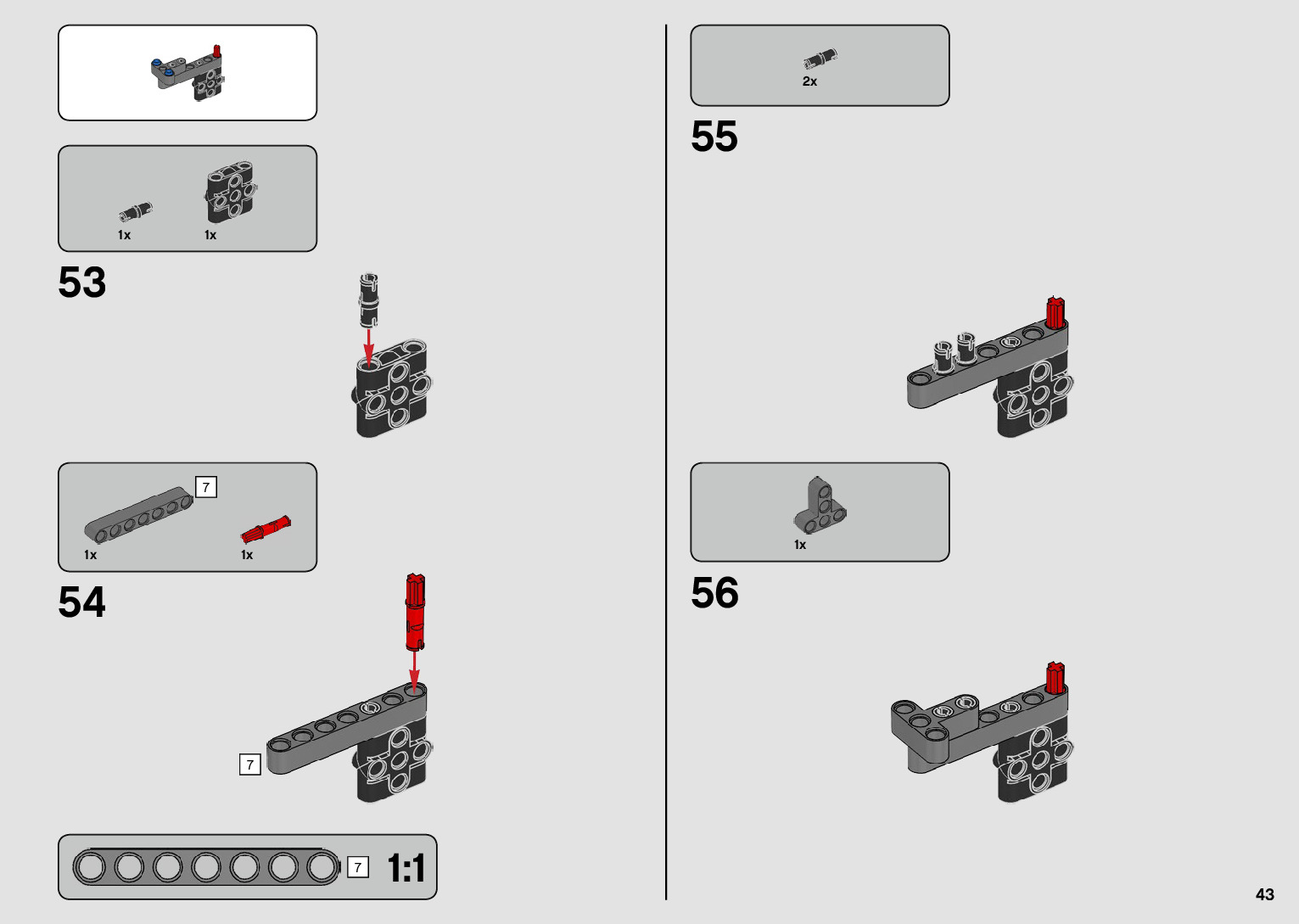 1x 1x

53

7

1x 1x

54

7

7 1:1

2x

55

1x

56

43