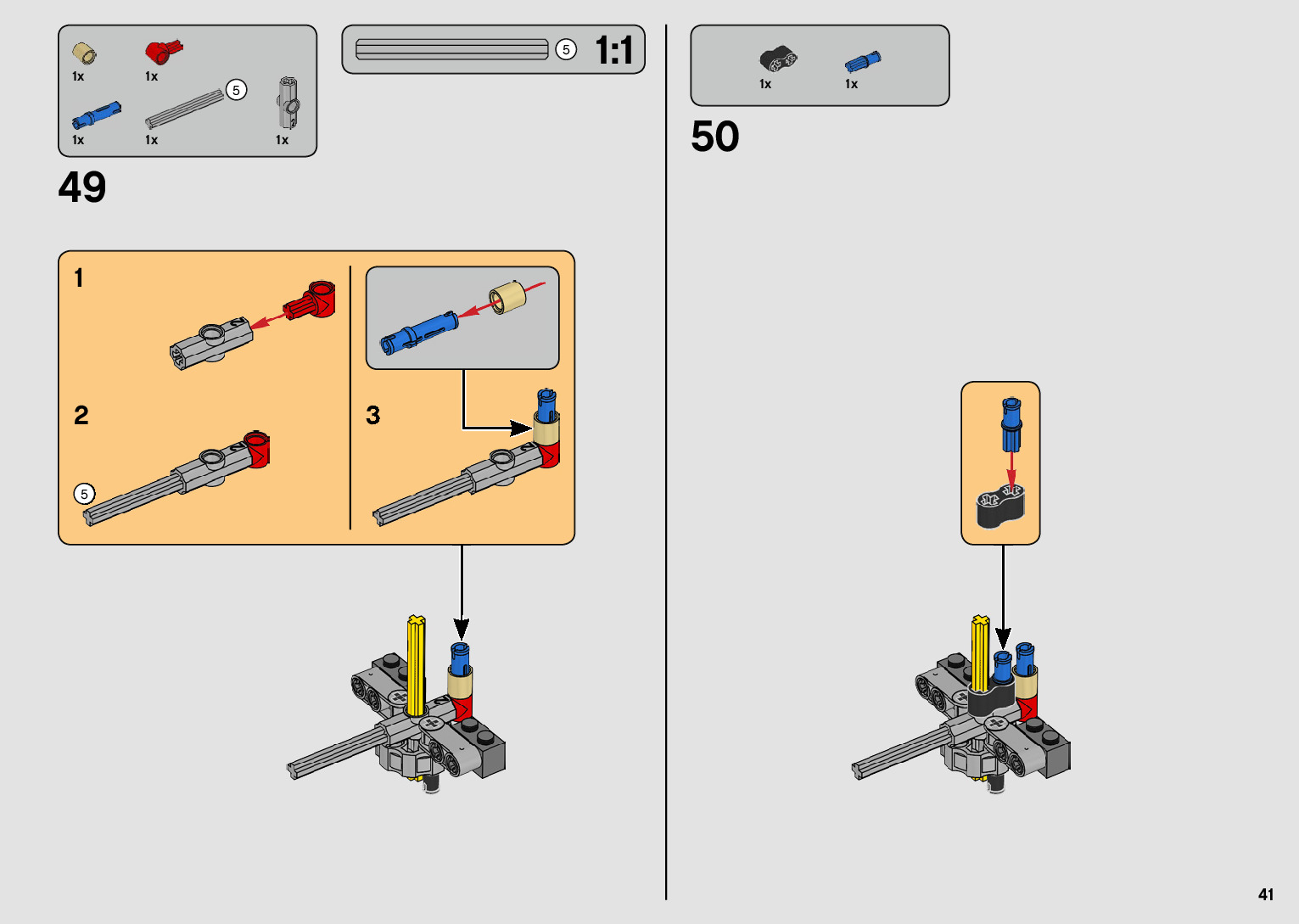 1x 1x

5

1x 1x 1x

5 1:1

49

1

2

5

3

1x 1x

50

41