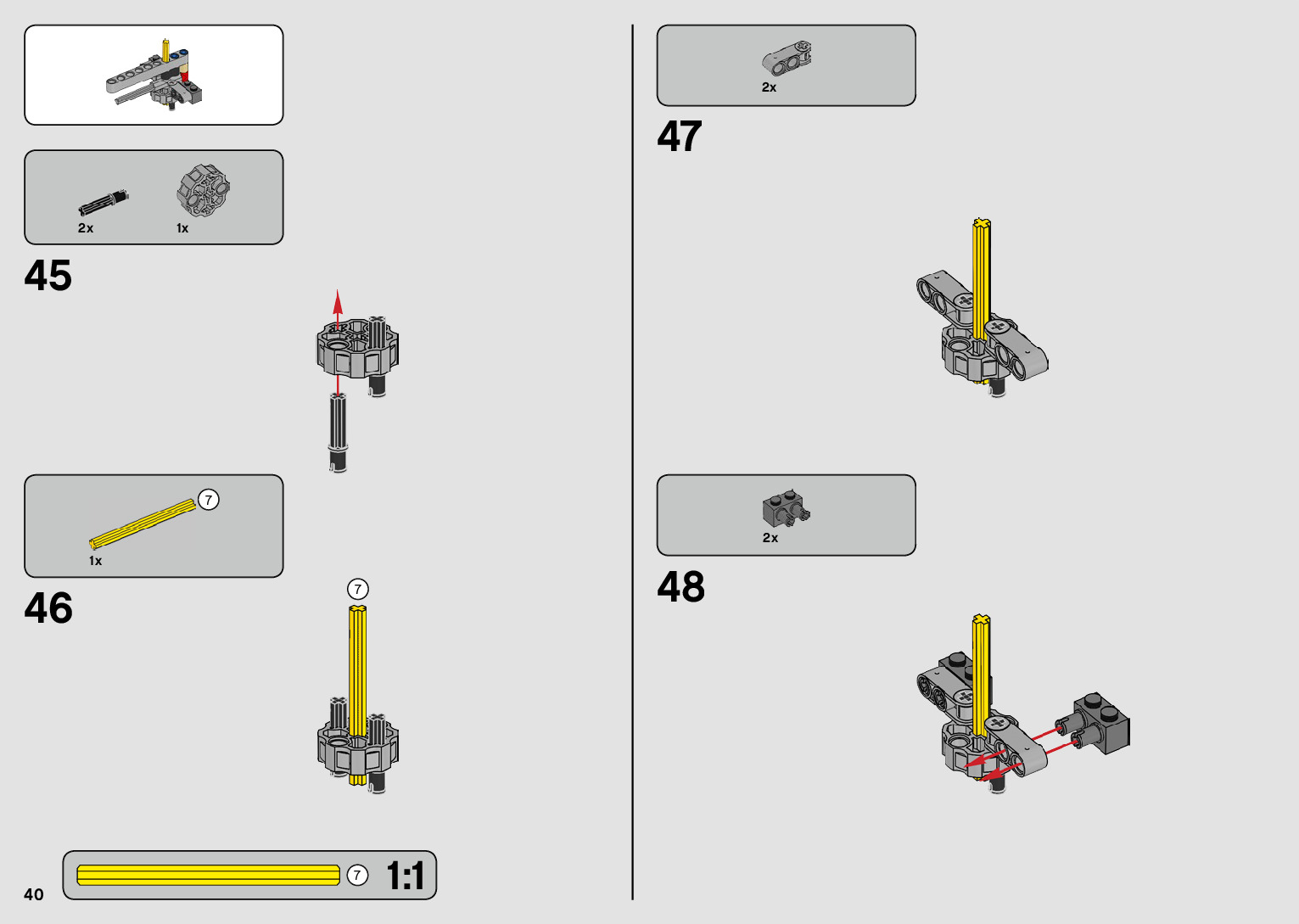 2x

1x

45

7

1x

46

7

7

1:1

40

2x

47

2x

48