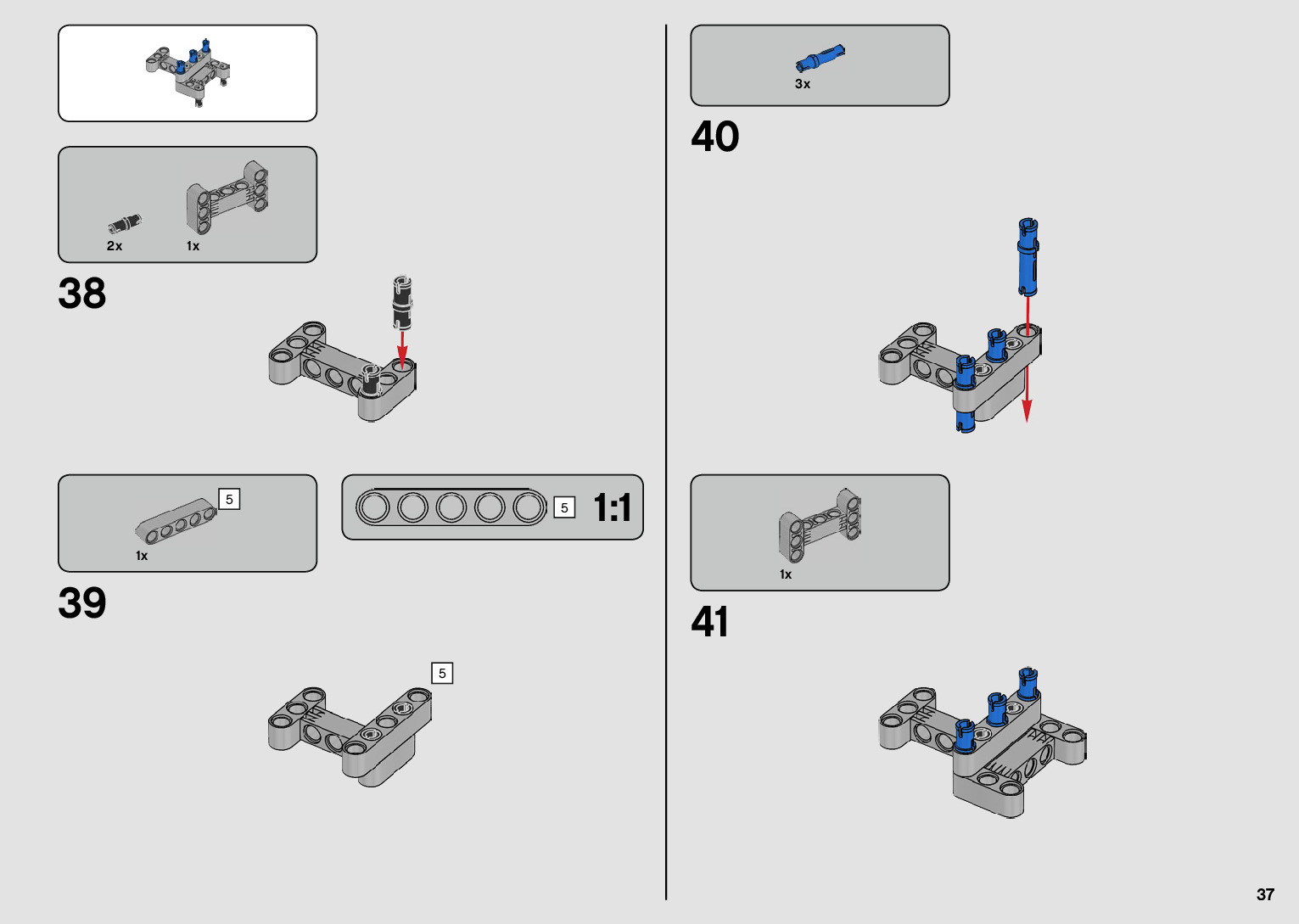 2x
1x

38

5
1x

5
1:1

39

5

3x

40

1x

41

37