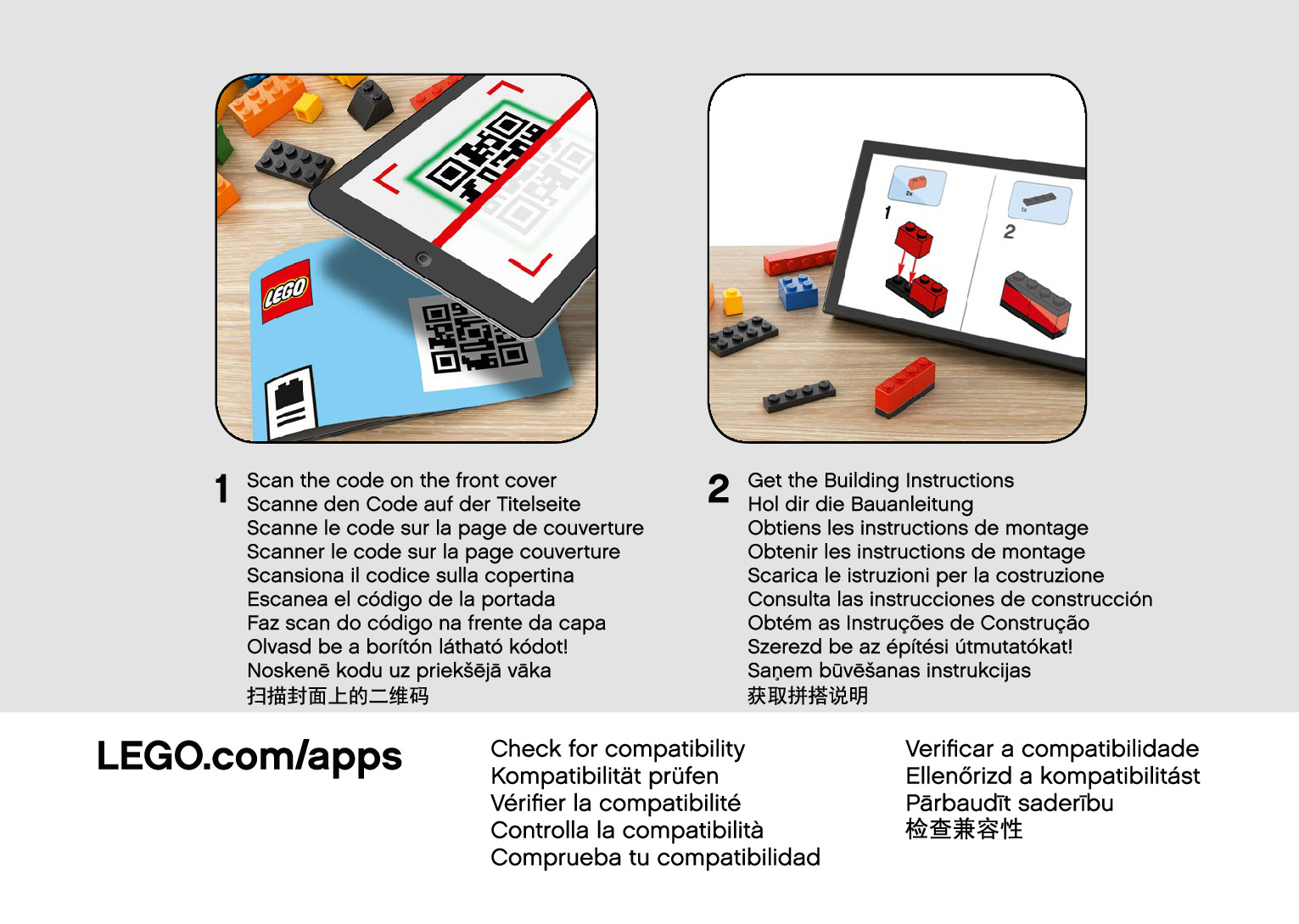 LEGO

2x

1

1x

2

1
Scan the code on the front cover
Scanne den Code auf der Titelseite
Scanne le code sur la page de couverture
Scanner le code sur la page couverture
Scansiona il codice sulla copertina
Escanea el código de la portada
Faz scan do código na frente da capa
Olvasd be a borítón látható kódot!
Noskenē kodu uz priekšējā vāka
扫描封面上的二维码

2
Get the Building Instructions
Hol dir die Bauanleitung
Obtiens les instructions de montage
Obtenir les instructions de montage
Scarica le istruzioni per la costruzione
Consulta las instrucciones de construcción
Obtém as Instruções de Construção
Szerezd be az építési útmutatókat!
Saņem būvēšanas instrukcijas
获取拼搭说明

LEGO.com/apps

Check for compatibility
Kompatibilität prüfen
Vérifier la compatibilité
Controlla la compatibilità
Comprueba tu compatibilidad

Verificar a compatibilidade
Ellenőrizd a kompatibilitást
Pārbaudīt saderību
检查兼容性